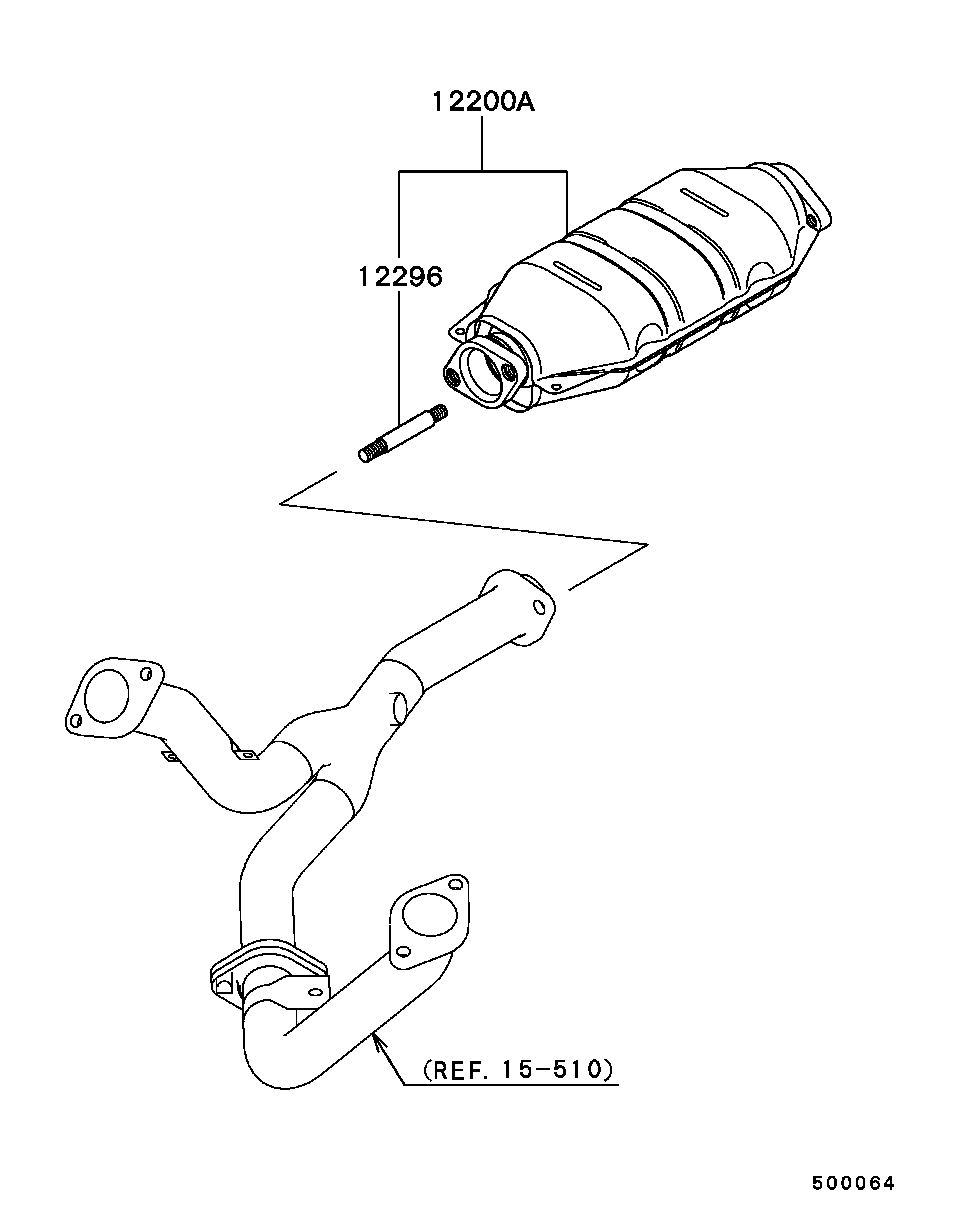 12200A

12296

(REF. 15-510)

500064