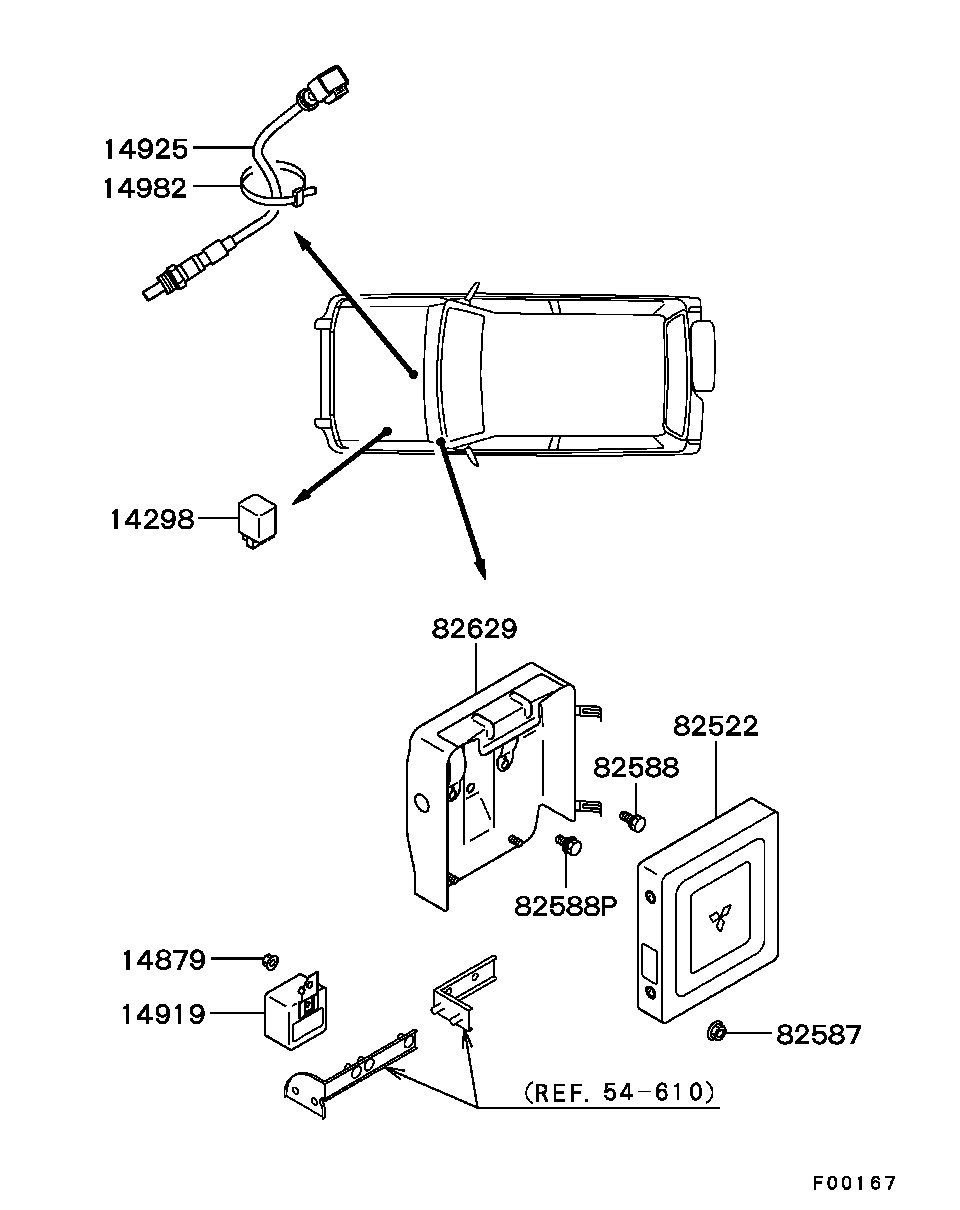 14925
14982
14298
82629
82522
82588
82588P
14879
14919
82587
(REF. 54-610)
F00167