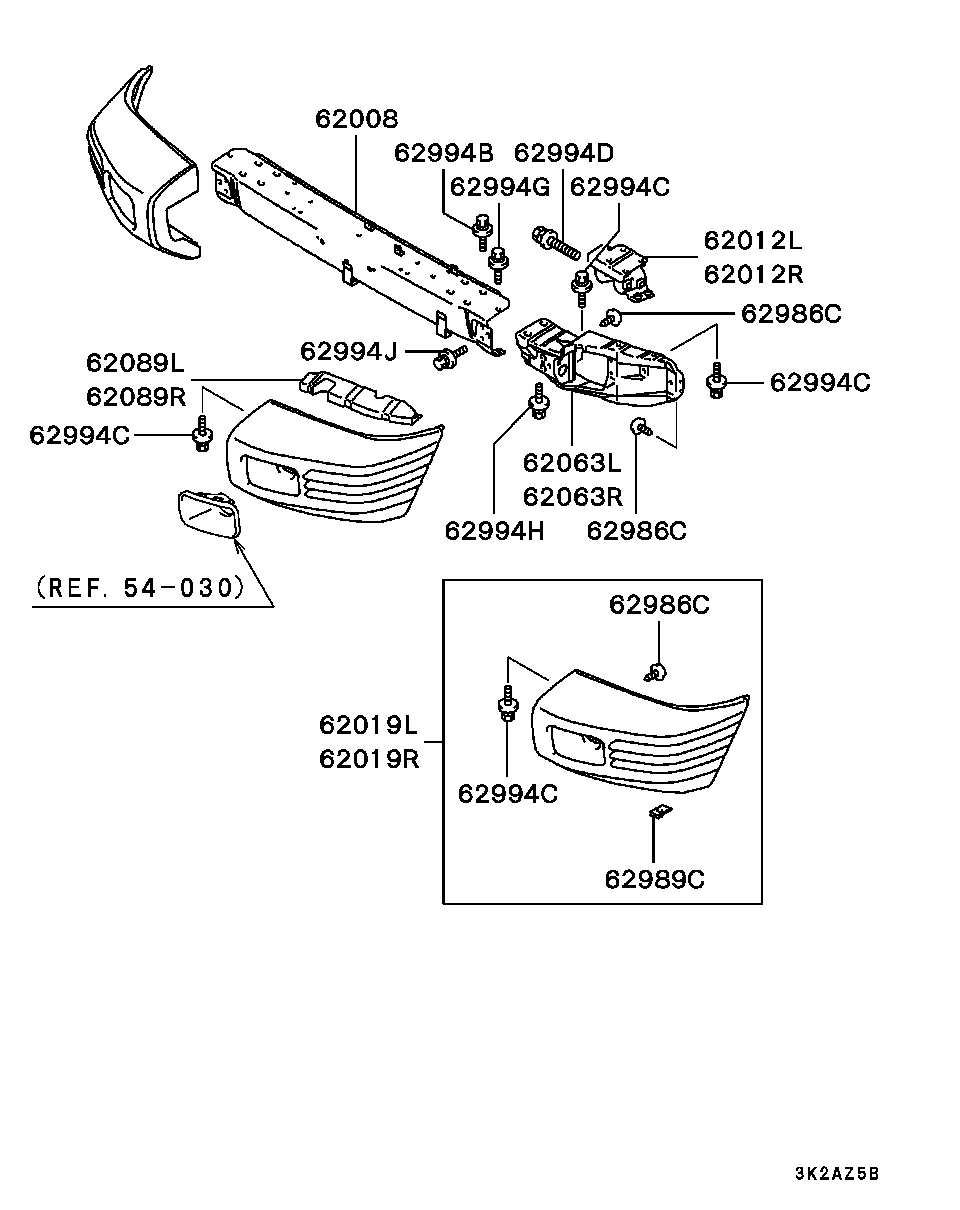 62008
62994B
62994D
62994G
62994C
62012L
62012R
62986C
62994J
62089L
62089R
62994C
62994C
62063L
62063R
62994H
62986C
(REF. 54-030)
62986C
62019L
62019R
62994C
62989C
3K2AZ5B