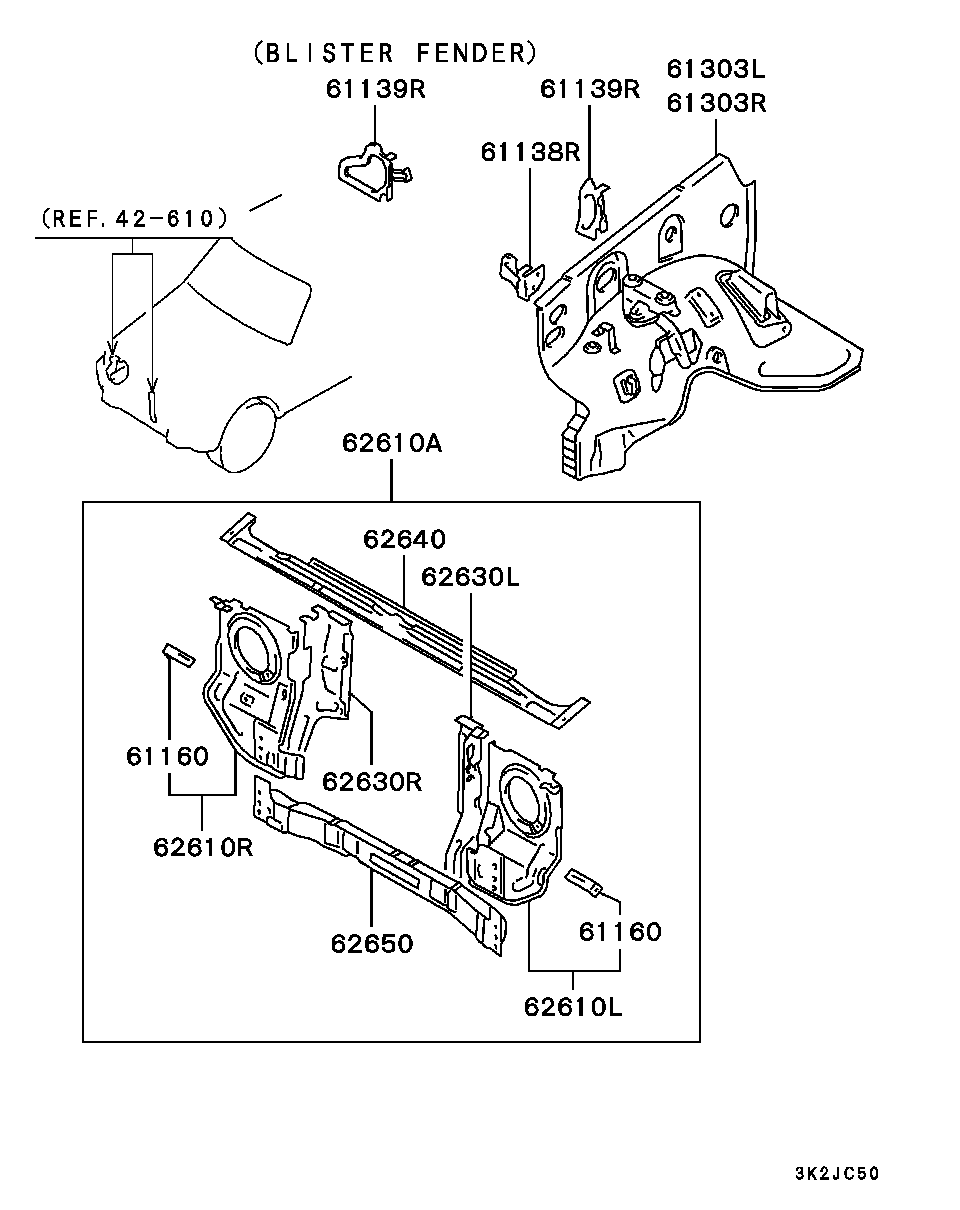 (BLISTER FENDER)
61139R

61139R
61303L
61303R
61138R

(REF. 42-610)

62610A

62640
62630L

61160
62630R
62610R

62650
61160
62610L

3K2JC50