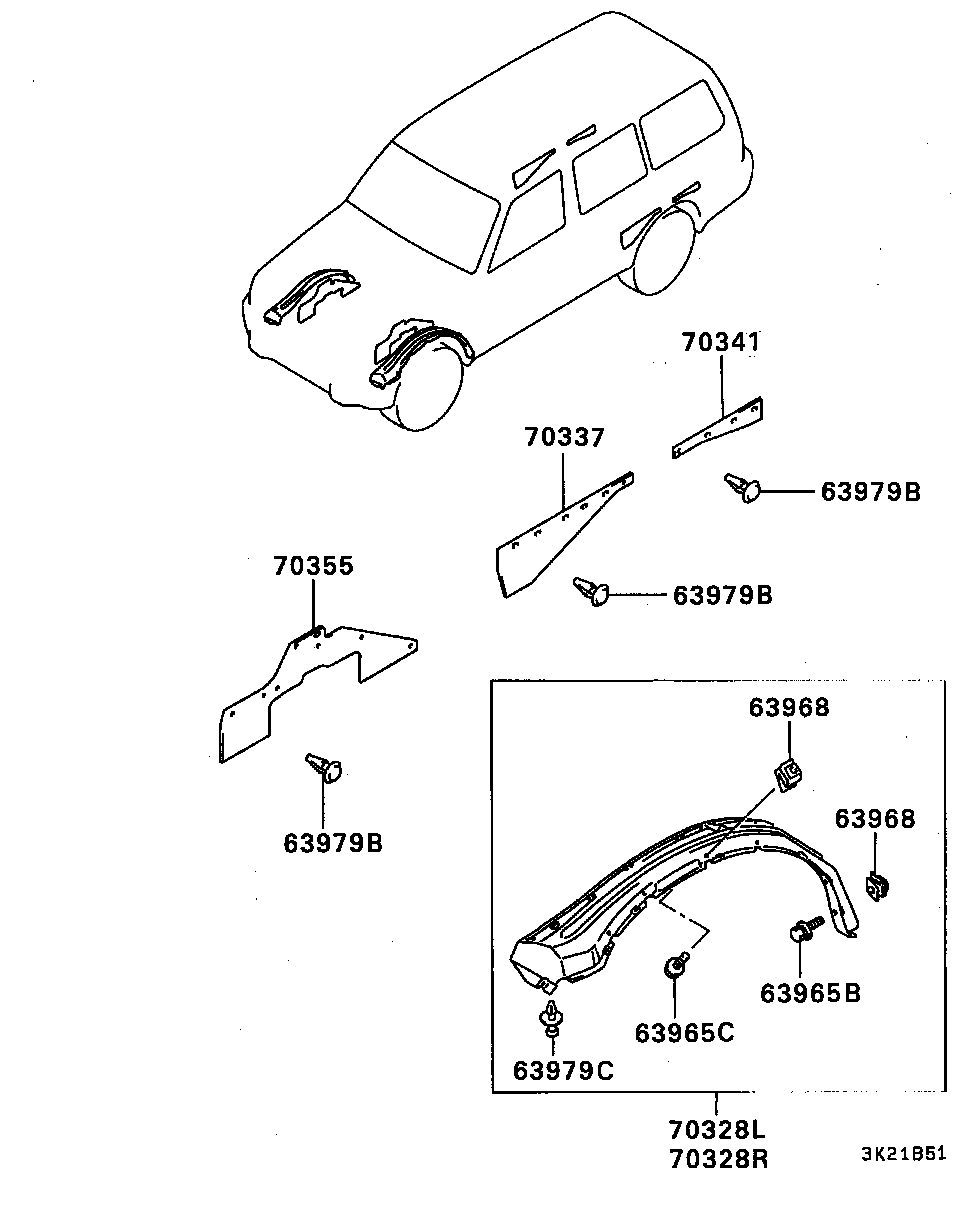 70341
70337
63979B
63979B
70355
63979B
63968
63968
63965B
63965C
63979C
70328L
70328R
3K21B51