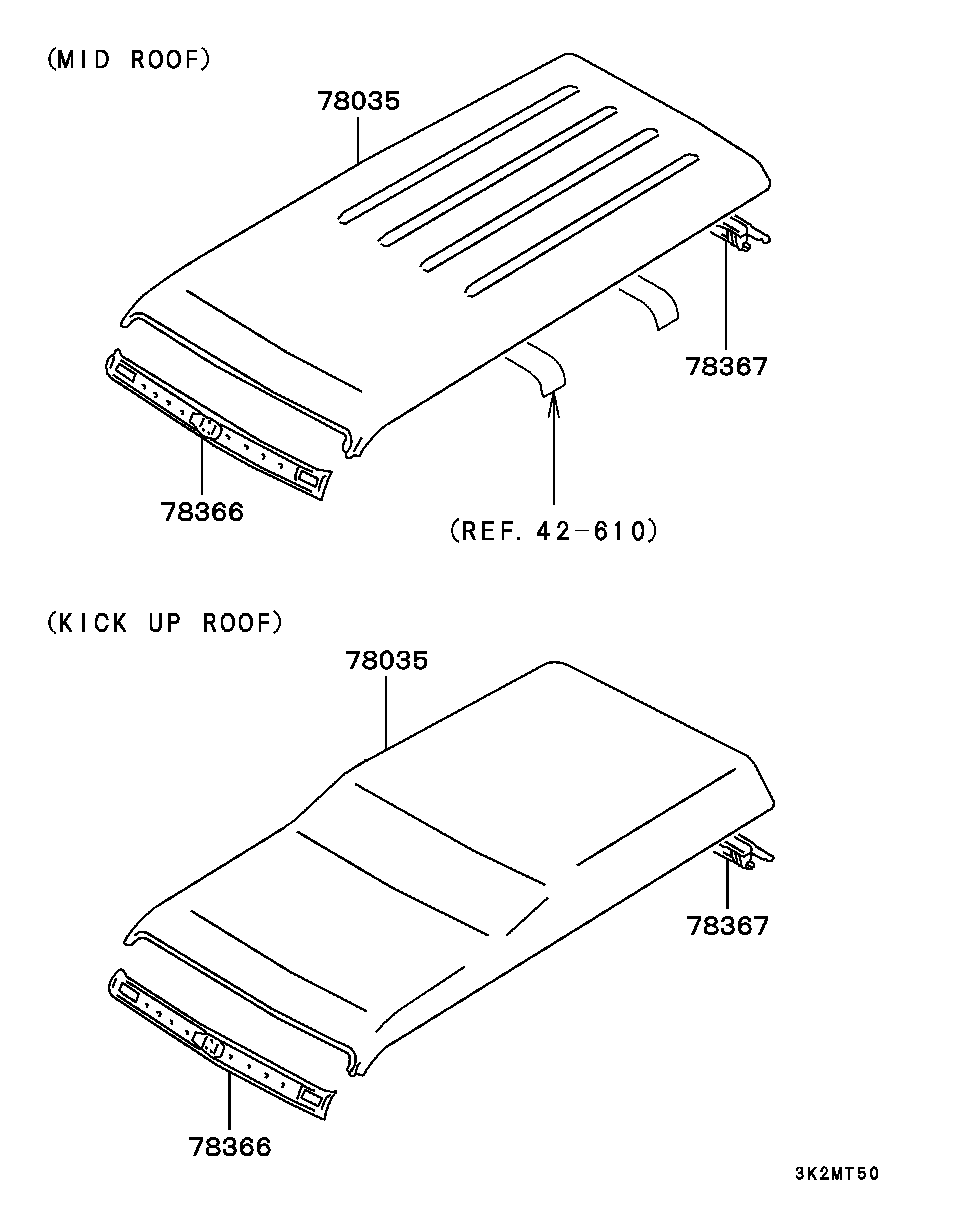 (MID ROOF)

78035

78367

78366

(REF. 42-610)

(KICK UP ROOF)

78035

78367

78366

3K2MT50