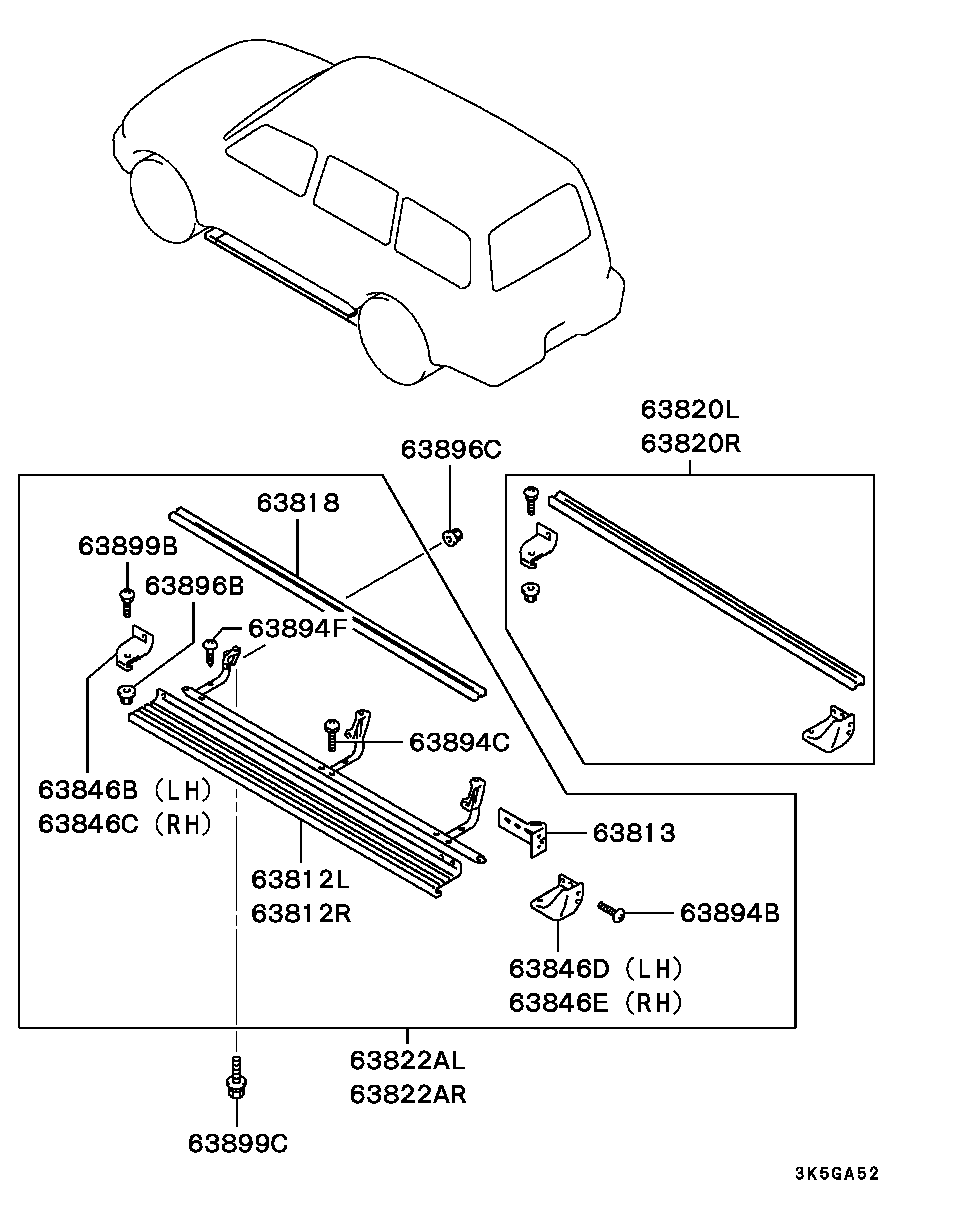 63820L
63820R
63896C
63818
63899B
63896B
63894F
63894C
63846B (LH)
63846C (RH)
63813
63812L
63812R
63894B
63846D (LH)
63846E (RH)
63822AL
63822AR
63899C
3K5GA52