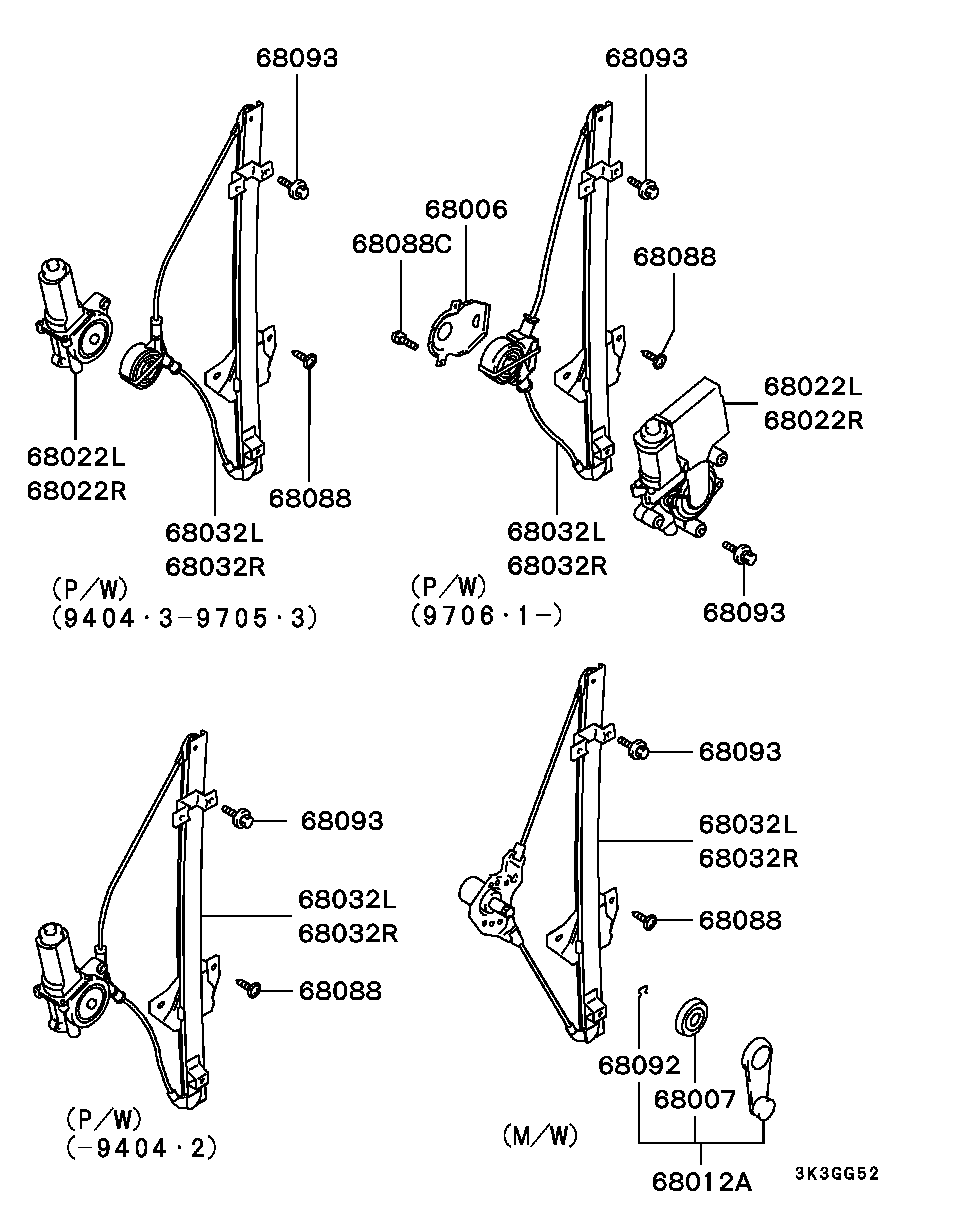 68093
68022L
68022R
68032L
68032R
68088
(P/W)
(9404·3-9705·3)

68093
68006
68088C
68088
68022L
68022R
68032L
68032R
68093
(P/W)
(9706·1-)

68093
68032L
68032R
68088
(P/W)
(-9404·2)

68093
68032L
68032R
68088
68092
68007
(M/W)
68012A

3K3GG52