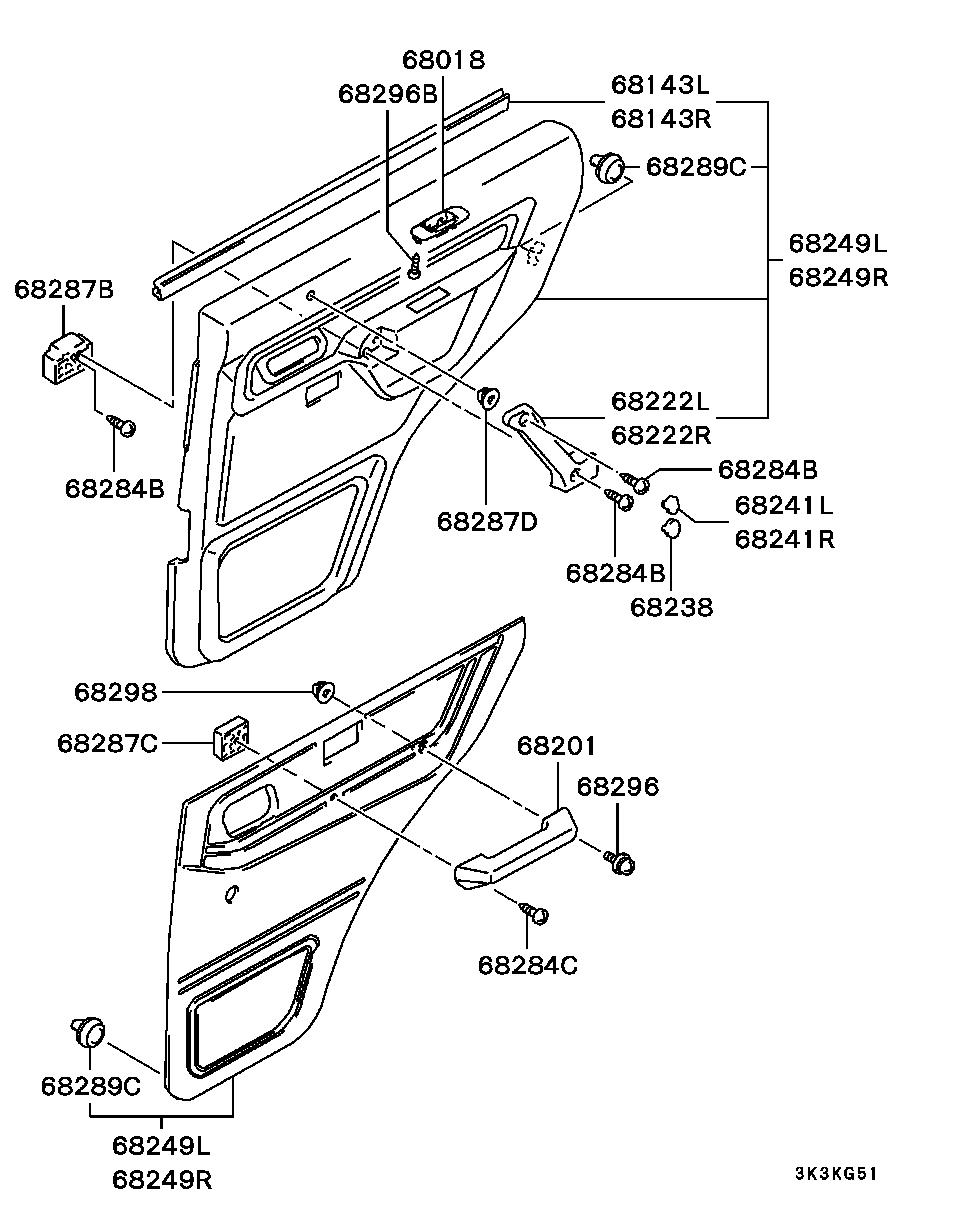 68018
68296B
68143L
68143R
68289C
68249L
68249R
68287B
68284B
68222L
68222R
68284B
68241L
68241R
68287D
68284B
68238
68298
68287C
68201
68296
68284C
68289C
68249L
68249R
3K3KG51