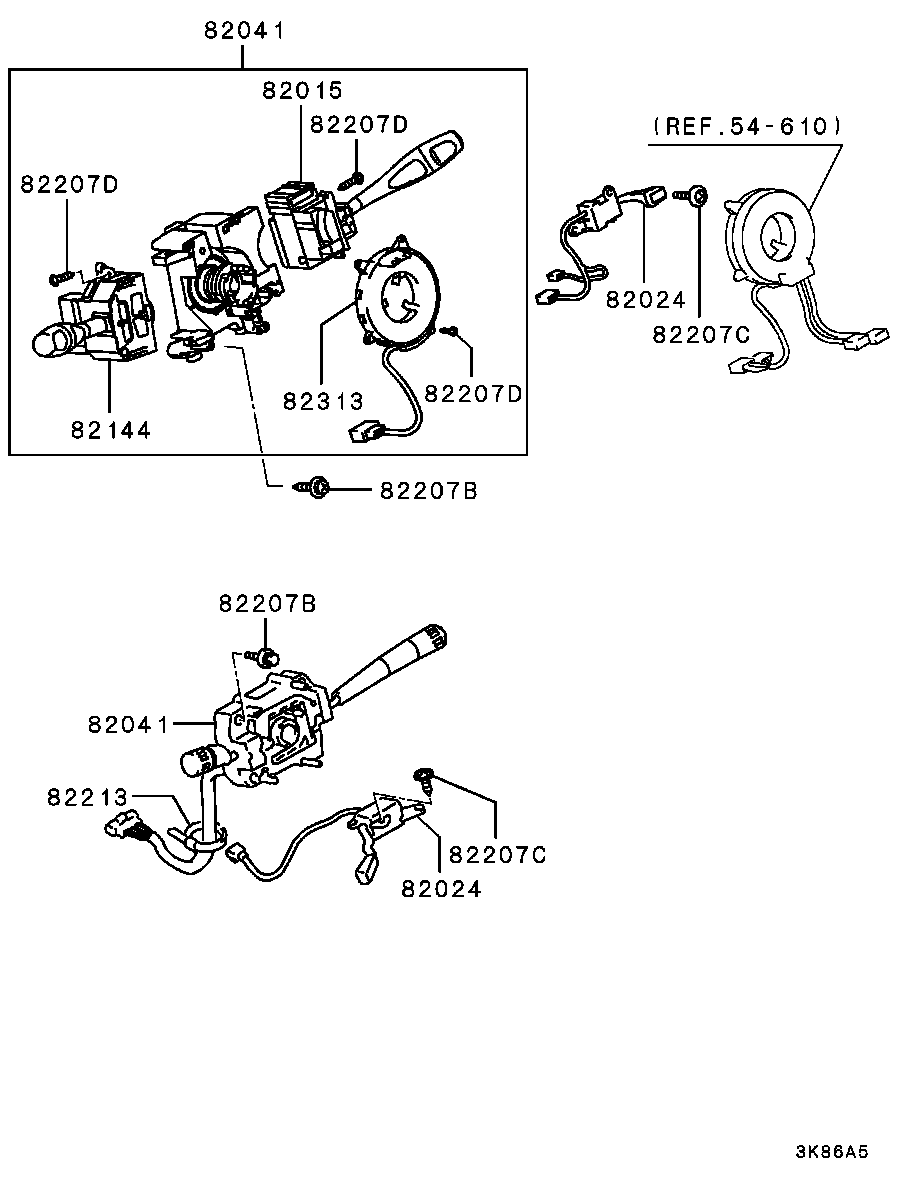 82041
82015
82207D
82207D
(REF.54-610)
82024
82207C
82313
82207D
82144
82207B
82207B
82041
82213
82207C
82024
3K86A5