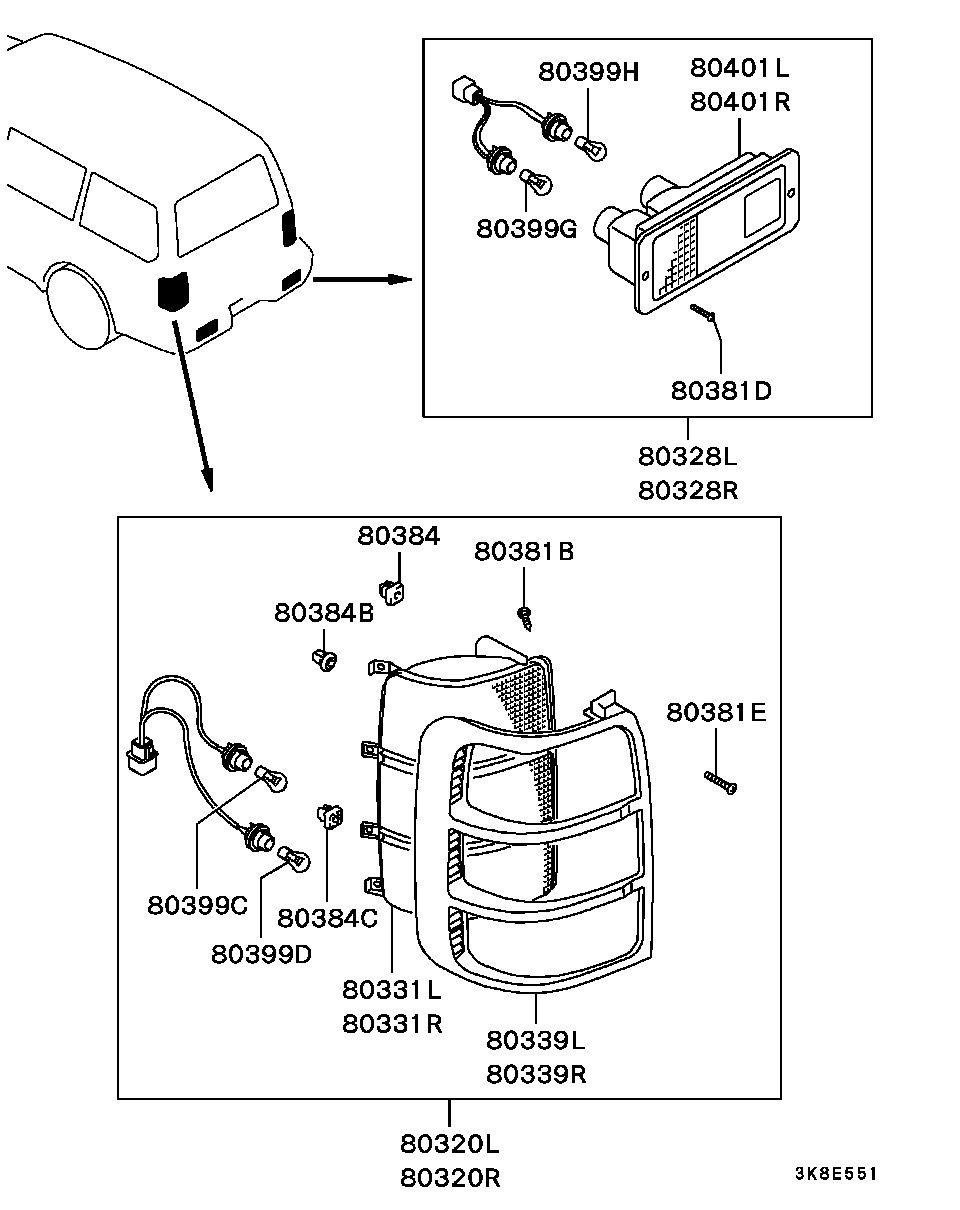 80399H
80401L
80401R
80399G
80381D
80328L
80328R
80384
80381B
80384B
80381E
80399C
80384C
80399D
80331L
80331R
80339L
80339R
80320L
80320R
3K8E551