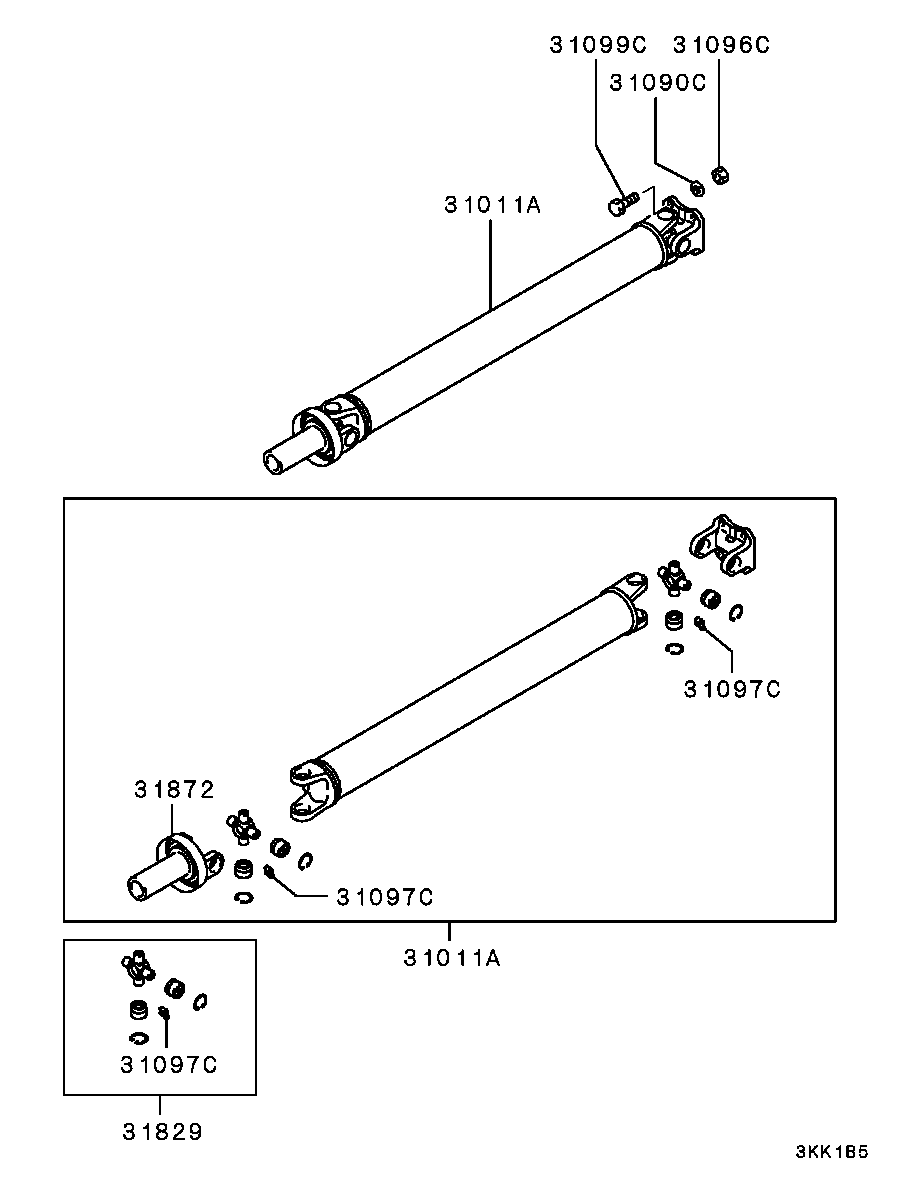 31099C
31096C
31090C
31011A

31097C
31872
31097C
31011A

31097C
31829

3KK185