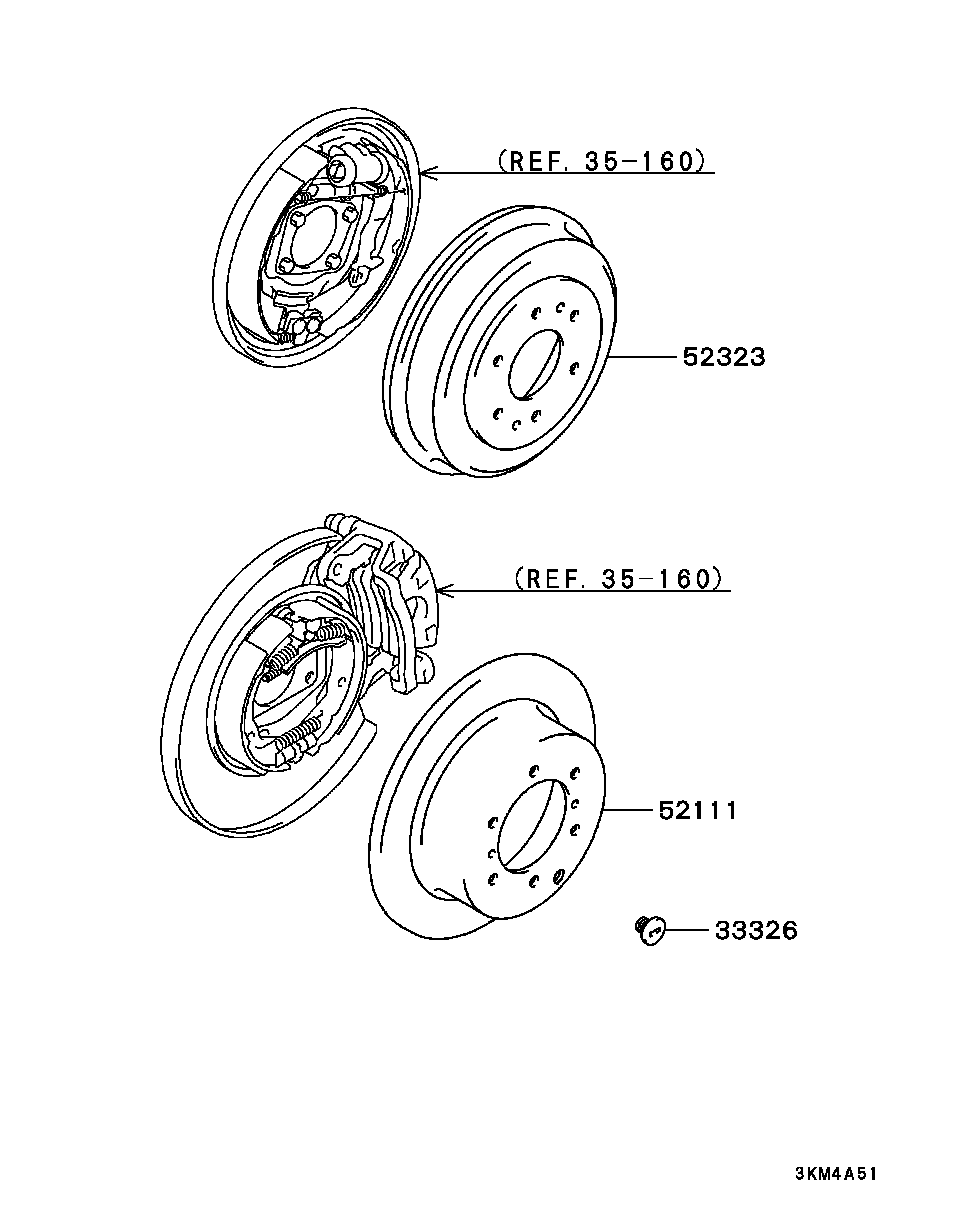 (REF. 35-160)

52323

(REF. 35-160)

52111

33326

3KM4A51