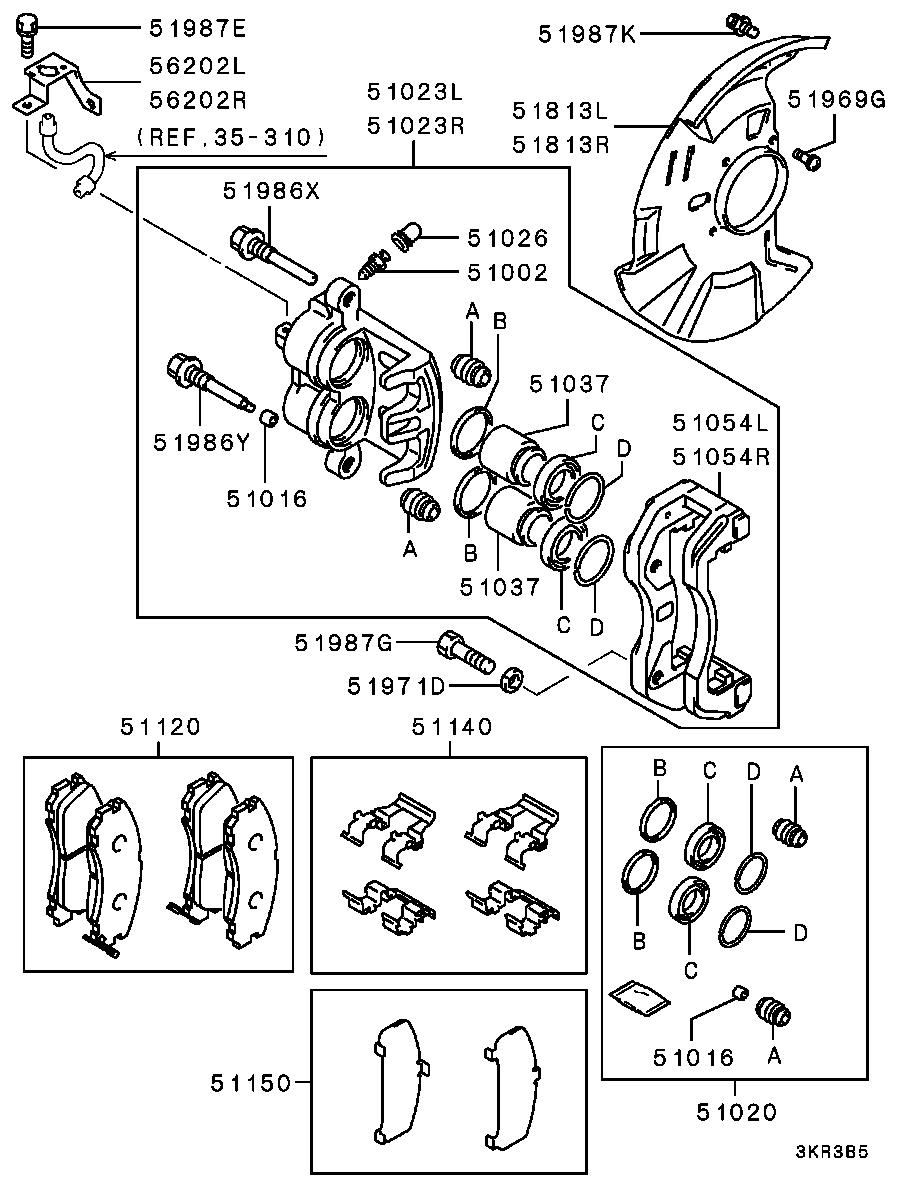 51987E
56202L
56202R
(REF.35-310)
51023L
51023R
51987K
51813L
51813R
51969G
51986X
51026
51002
A
B
51037
C
D
51054L
51054R
51986Y
51016
A
B
51037
C
D
51987G
51971D
51120
51140
B
C
D
A
B
C
D
51016
A
51150
51020
3KR385