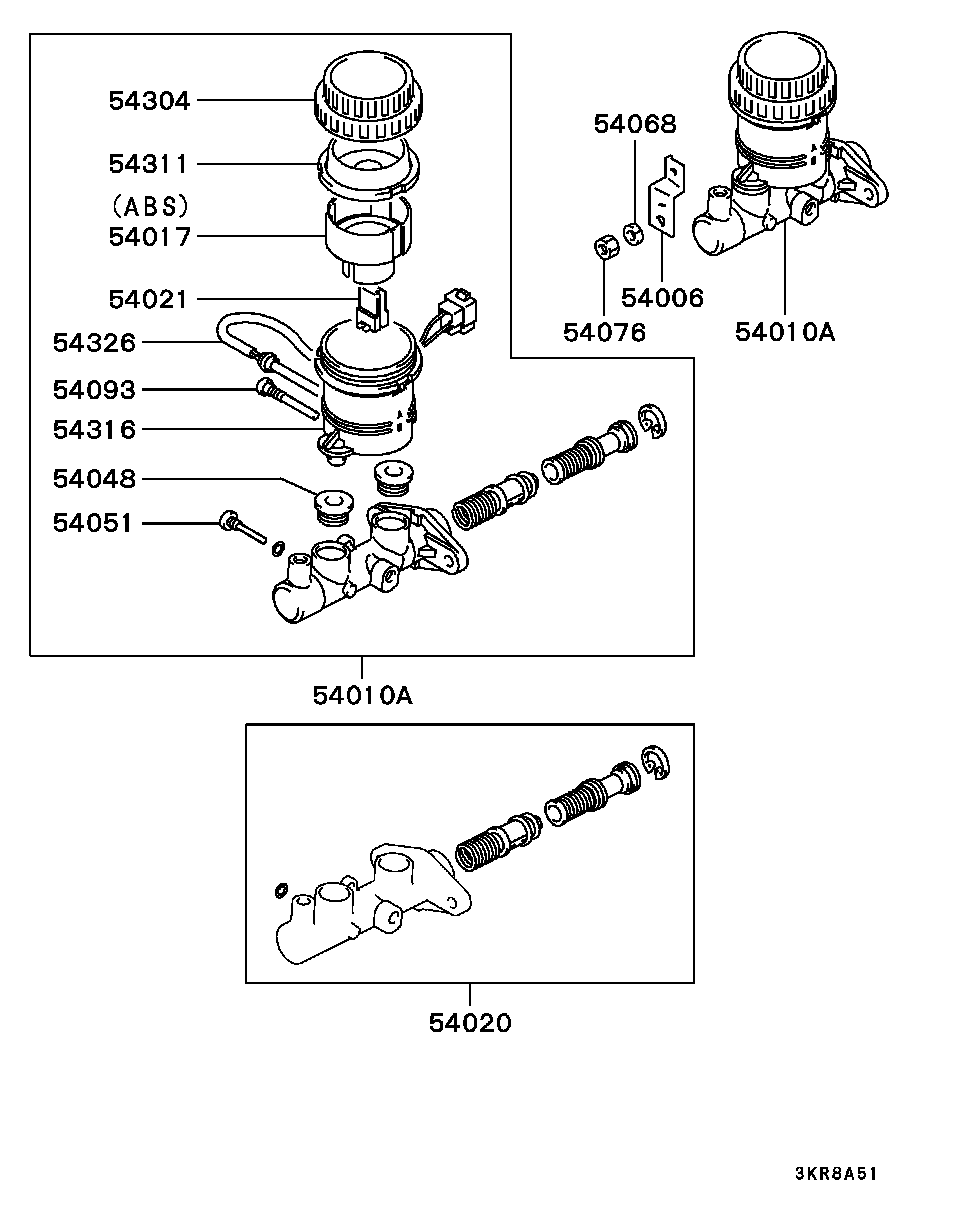 54304
54311
(ABS)
54017
54021
54326
54093
54316
54048
54051
54068
54006
54076
54010A
54010A
54020
3KR8A51