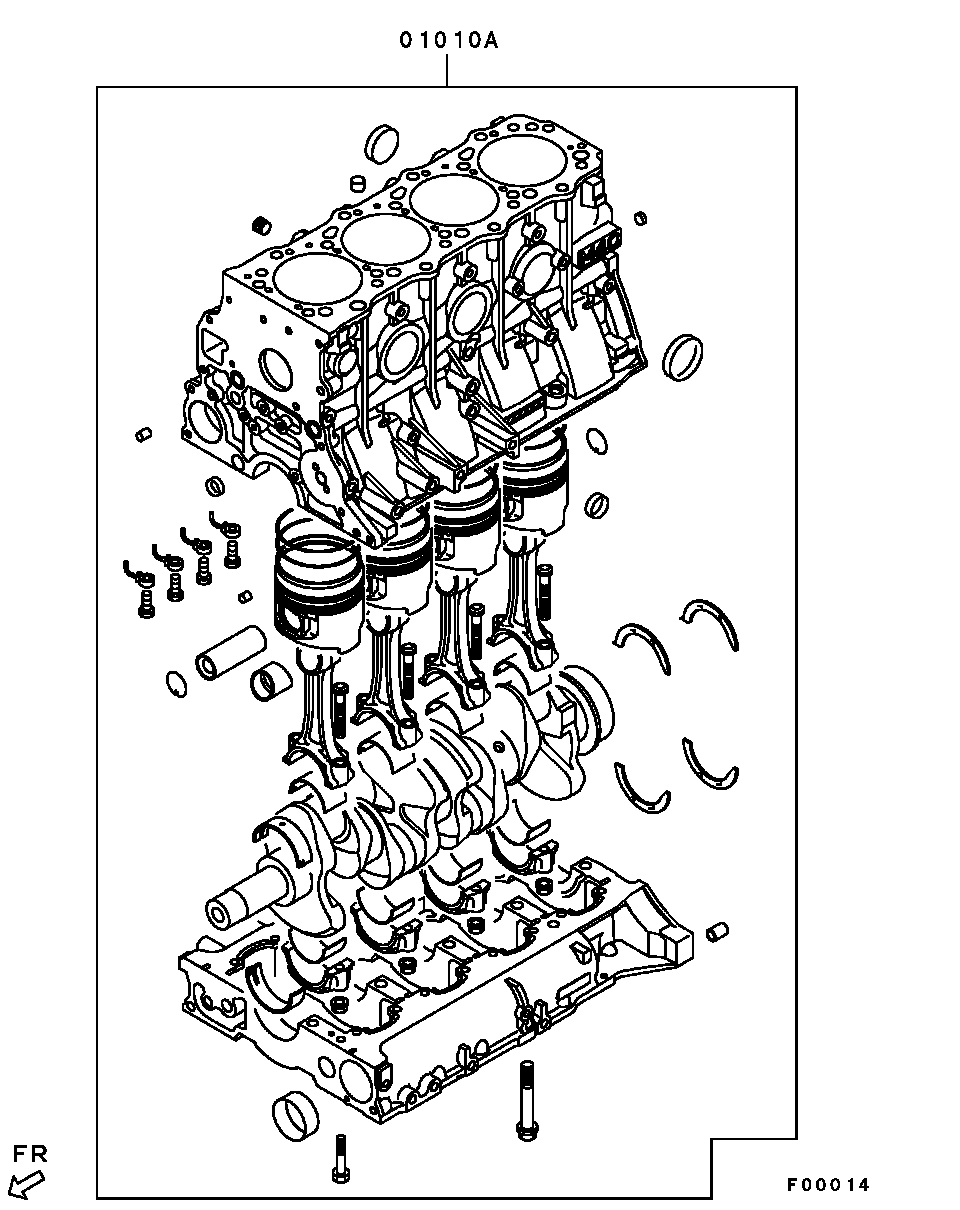 01010A

FR

F00014