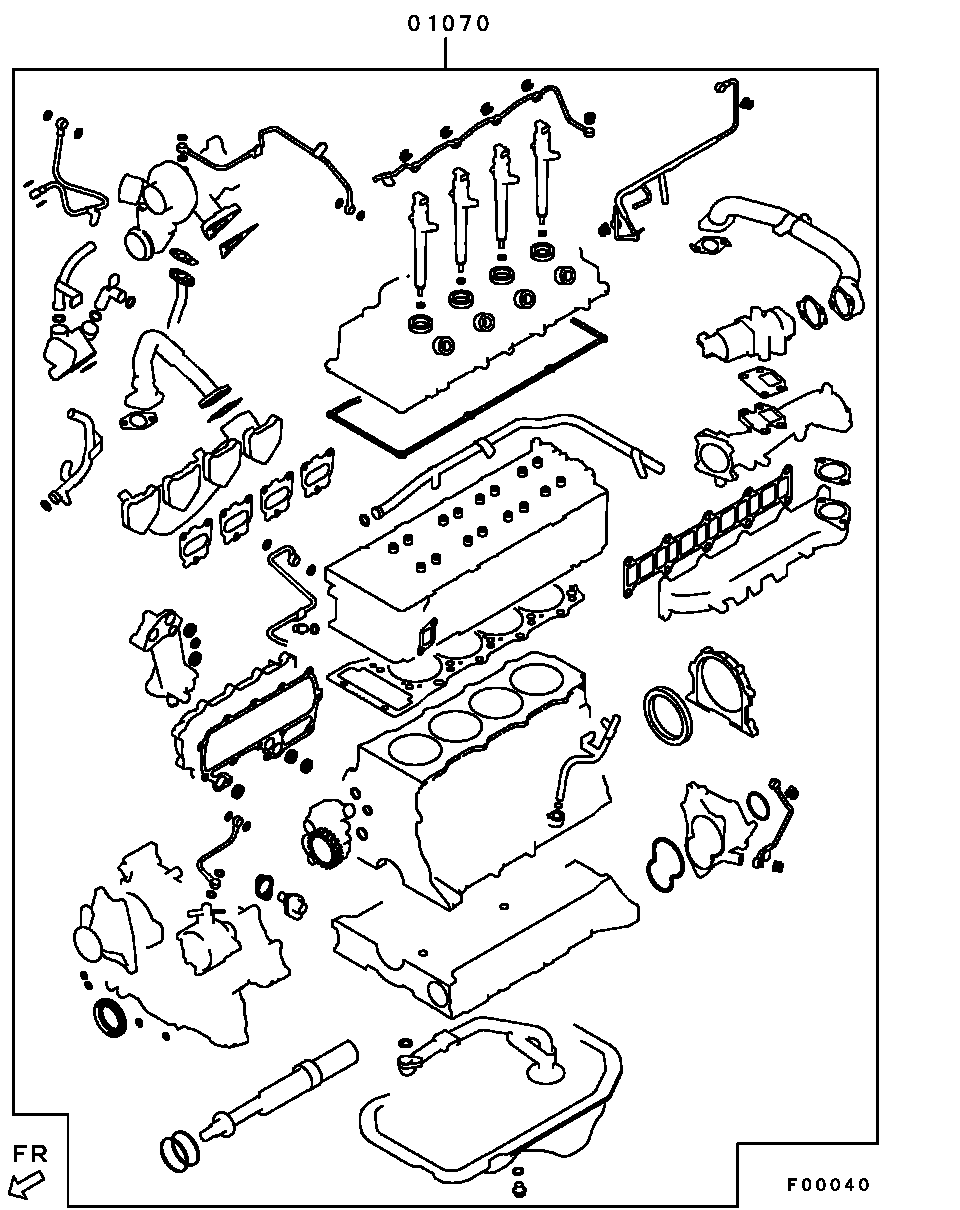 01070

FR

F00040