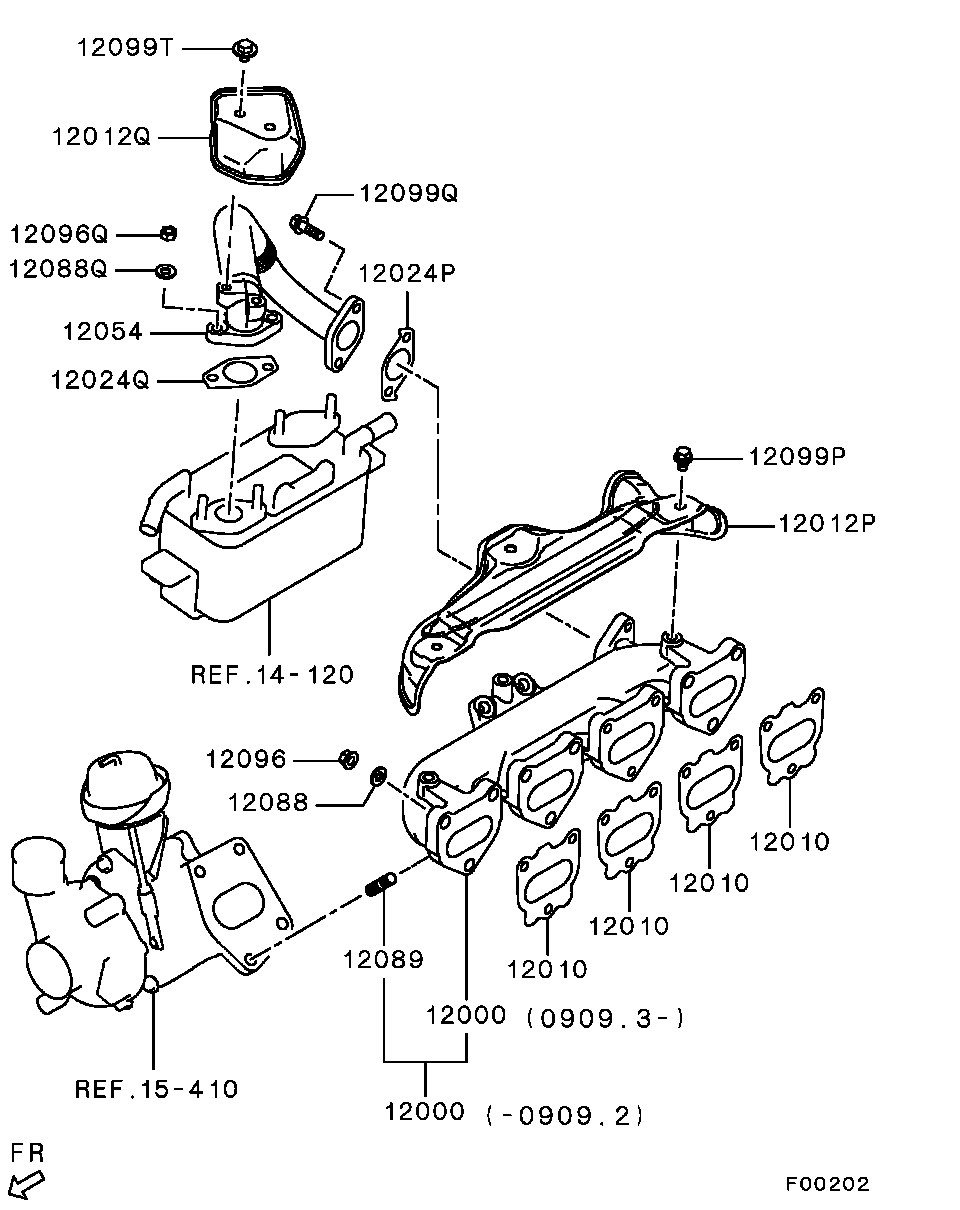 12099T
12012Q
12099Q
12096Q
12088Q
12024P
12054
12024Q
12099P
12012P
REF.14-120
12096
12088
12010
12010
12010
12010
12089
12000 (0909.3-)
REF.15-410
12000 (-0909.2)
FR
F00202