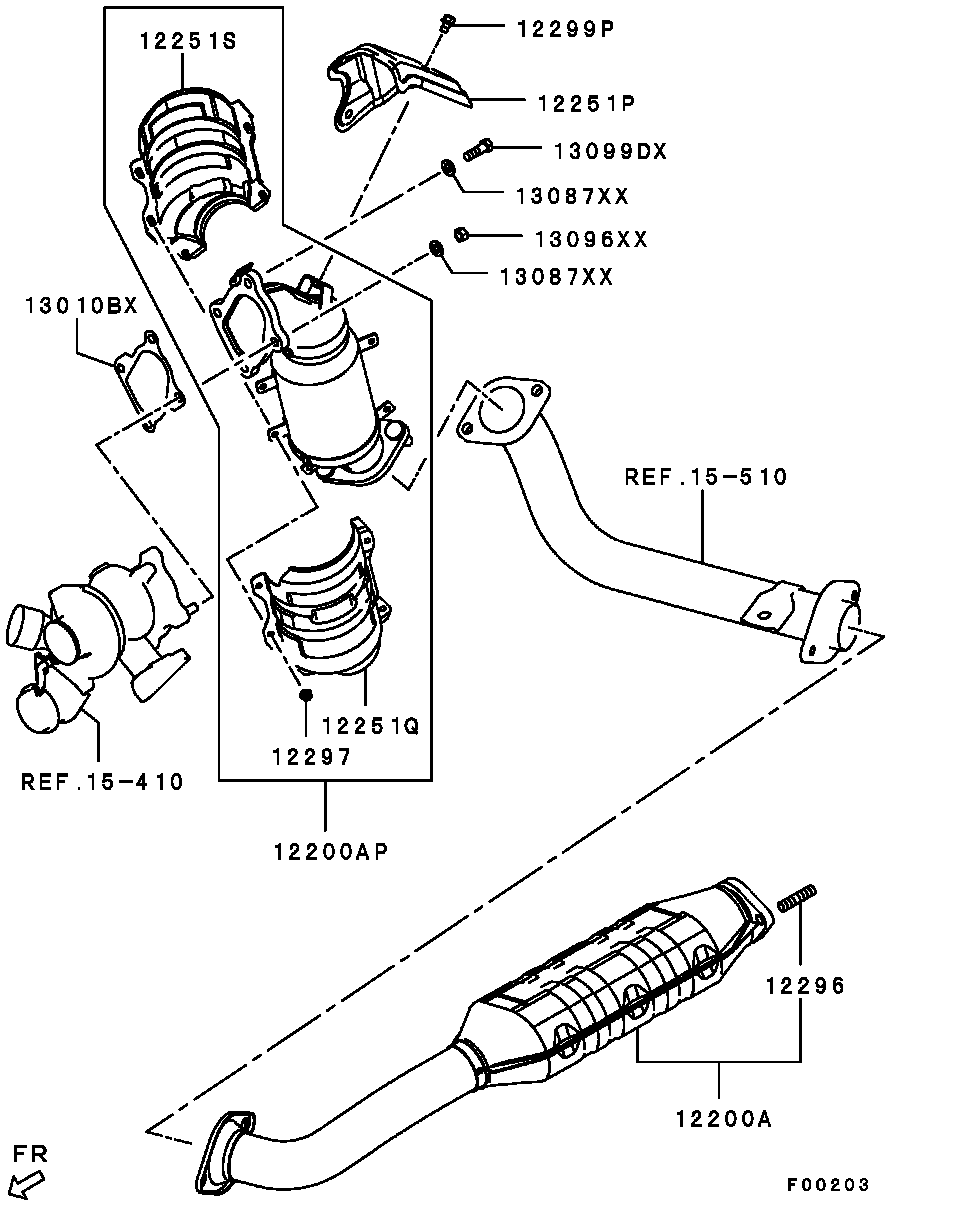 12251S
12299P
12251P
13099DX
13087XX
13096XX
13087XX
13010BX
REF.15-510
12251Q
12297
REF.15-410
12200AP
12296
12200A
FR
F00203