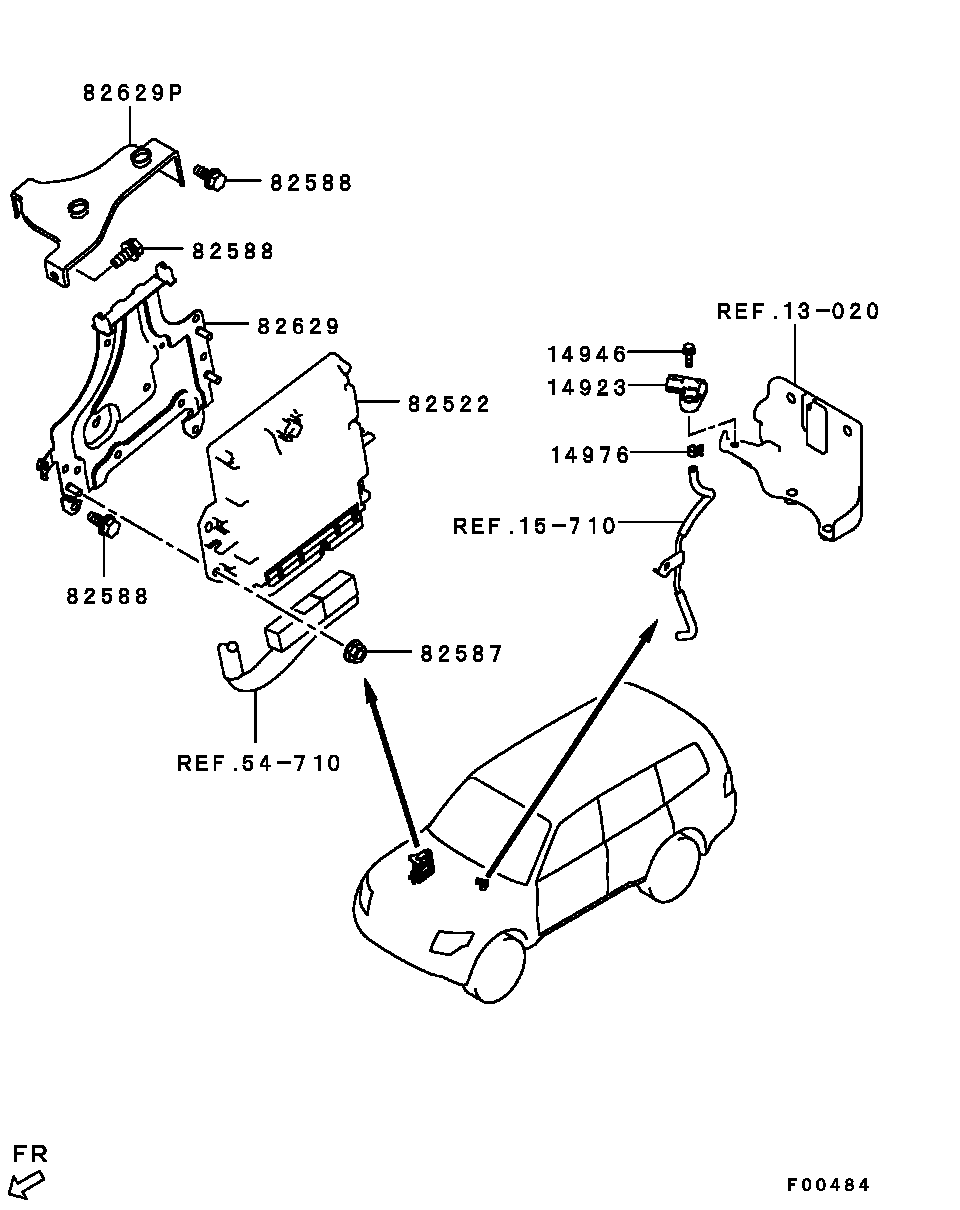 82629P
82588
82588
82629
82522
82588
82587
REF.54-710
REF.13-020
14946
14923
14976
REF.15-710
FR
F00484