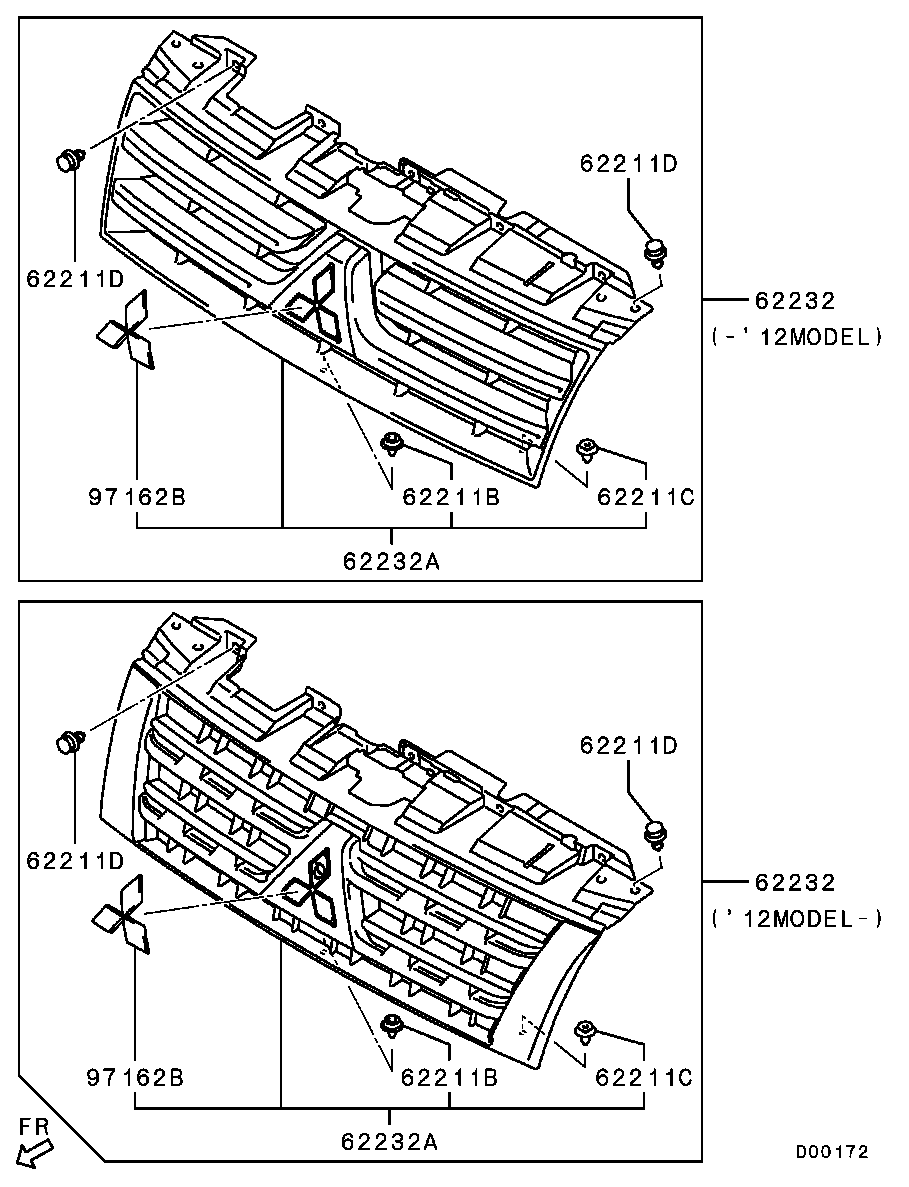 62211D
62211D
62232
(-'12MODEL)
97162B
62211B
62211C
62232A

62211D
62211D
62232
('12MODEL-)
97162B
62211B
62211C
62232A
FR
D00172