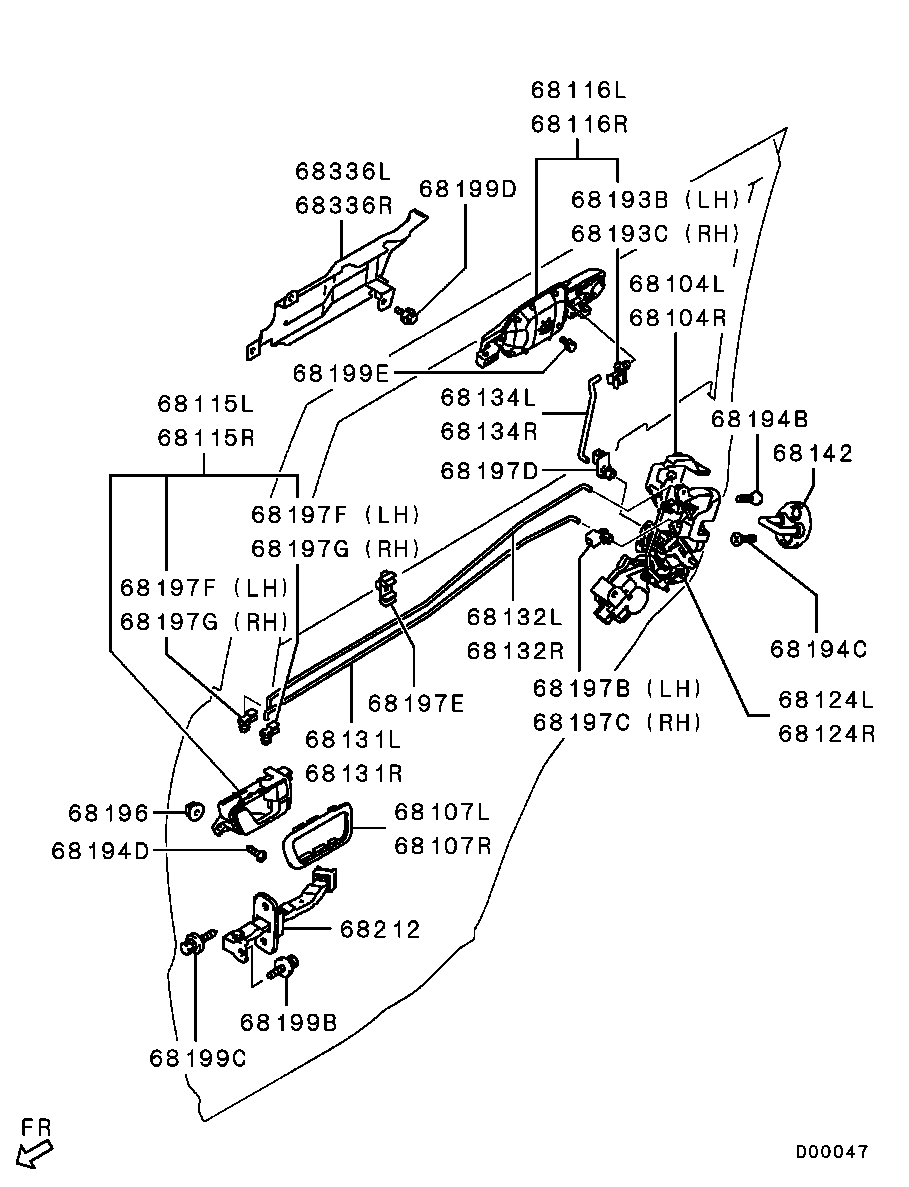 68116L
68116R
68336L
68336R
68199D
68193B (LH)
68193C (RH)
68104L
68104R
68199E
68134L
68134R
68115L
68115R
68194B
68142
68197D
68197F (LH)
68197G (RH)
68197F (LH)
68197G (RH)
68132L
68132R
68194C
68197E
68197B (LH)
68197C (RH)
68124L
68124R
68131L
68131R
68196
68107L
68107R
68194D
68212
68199B
68199C
FR
D00047