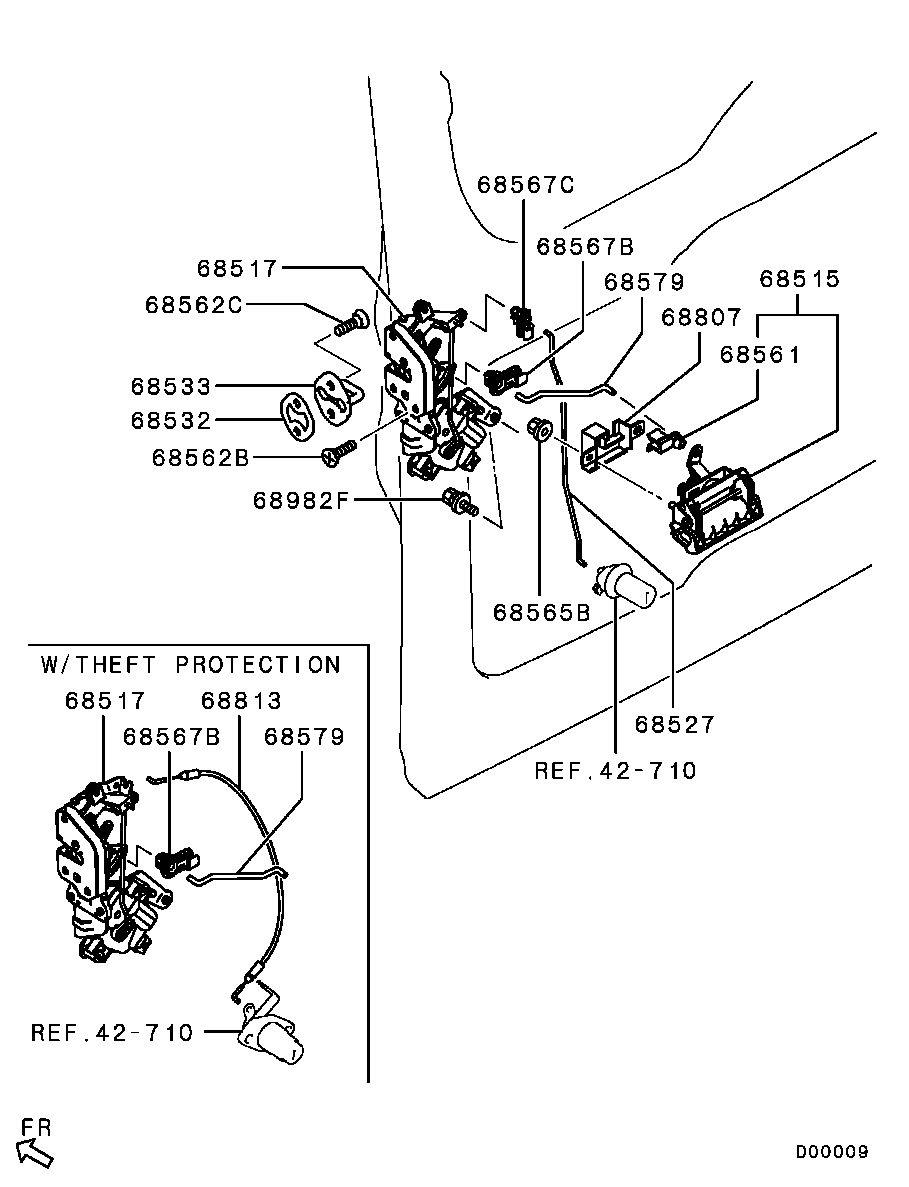 68567C
68567B
68517
68579
68515
68562C
68807
68561
68533
68532
68562B
68982F
68565B
68527
REF.42-710
W/THEFT PROTECTION
68517
68813
68567B
68579
REF.42-710
FR
D00009