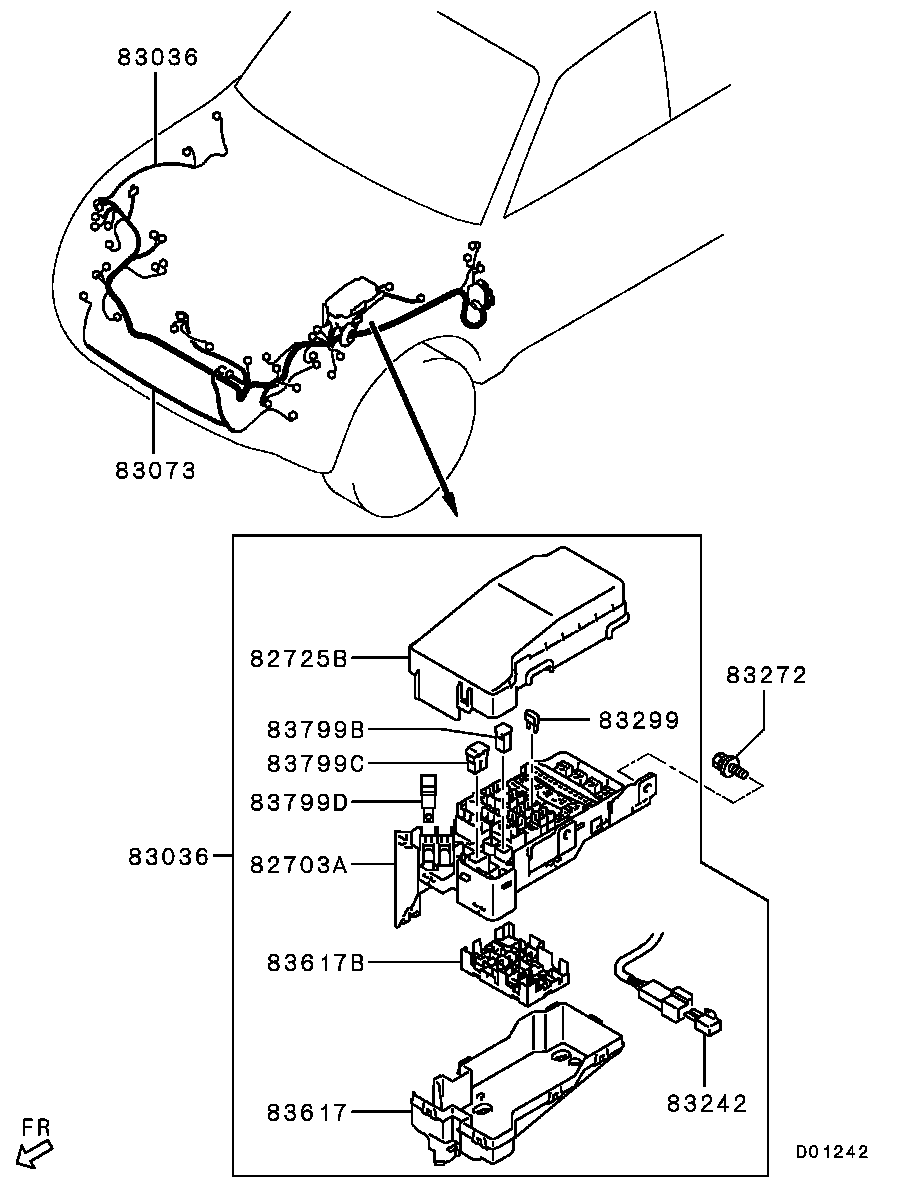 83036

83073

82725B

83272

83799B

83299

83799C

83799D

83036

82703A

83617B

83617

83242

FR

D01242