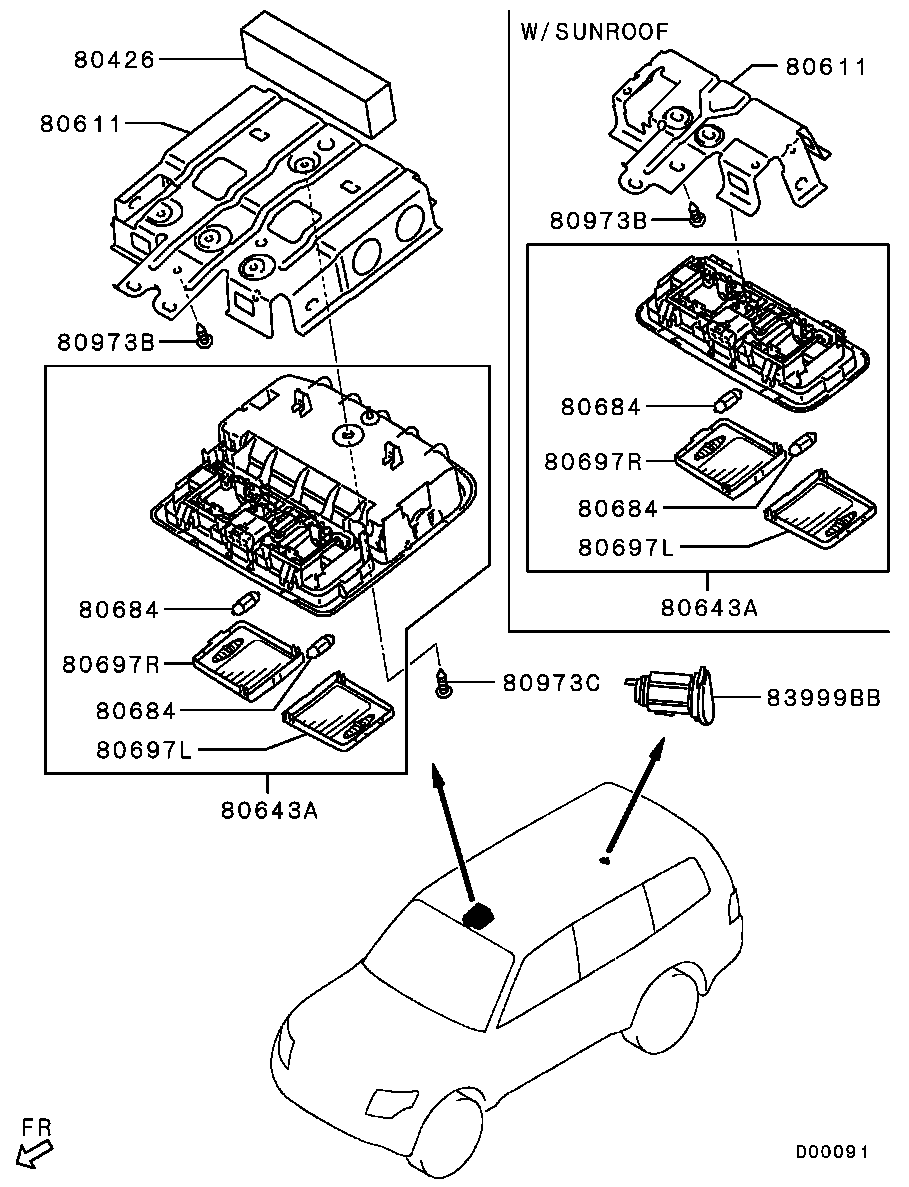 80426
80611
80973B
80684
80697R
80684
80697L
80643A
W/SUNROOF
80611
80973B
80684
80697R
80684
80697L
80643A
80973C
83999BB
FR
D00091