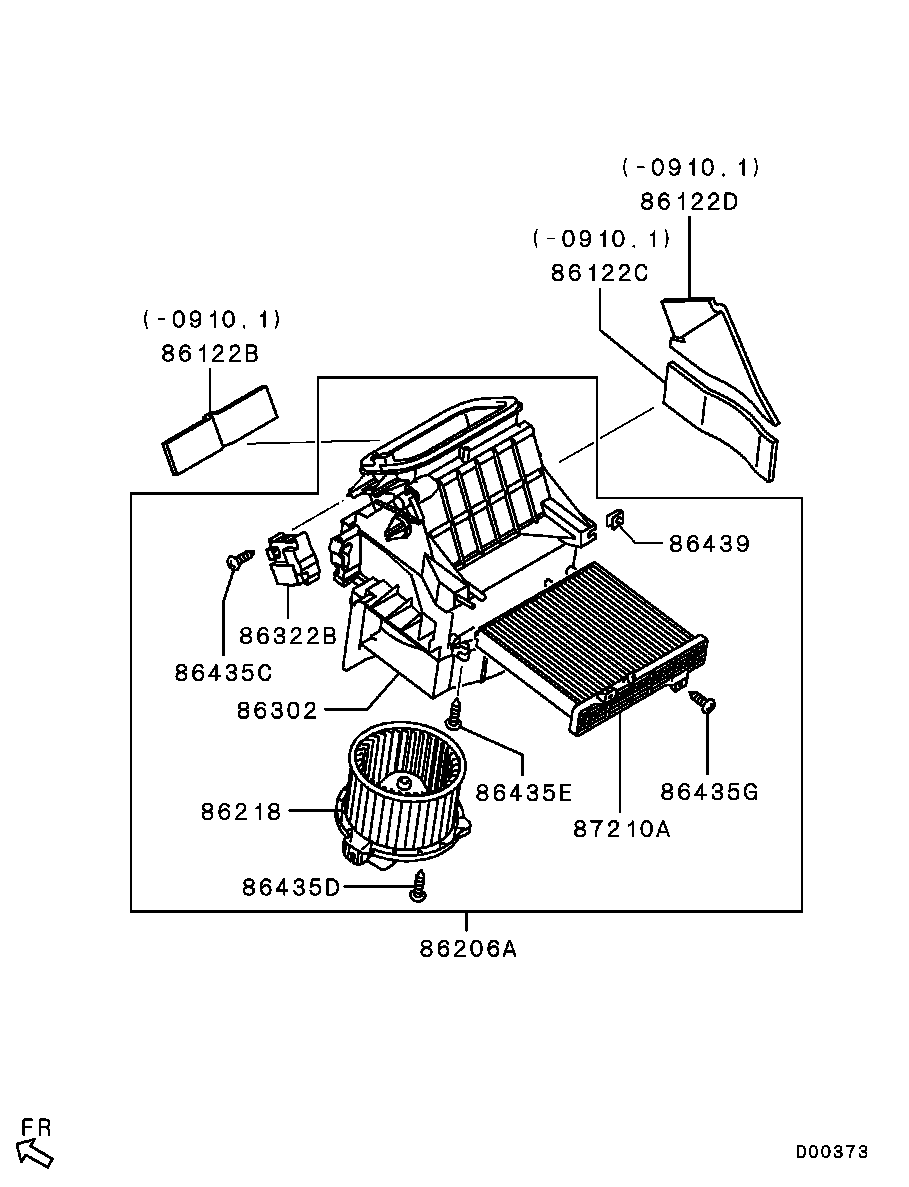 (-0910.1)
86122D
(-0910.1)
86122C
(-0910.1)
86122B
86439
86322B
86435C
86302
86435E
86435G
86218
87210A
86435D
86206A
FR
D00373