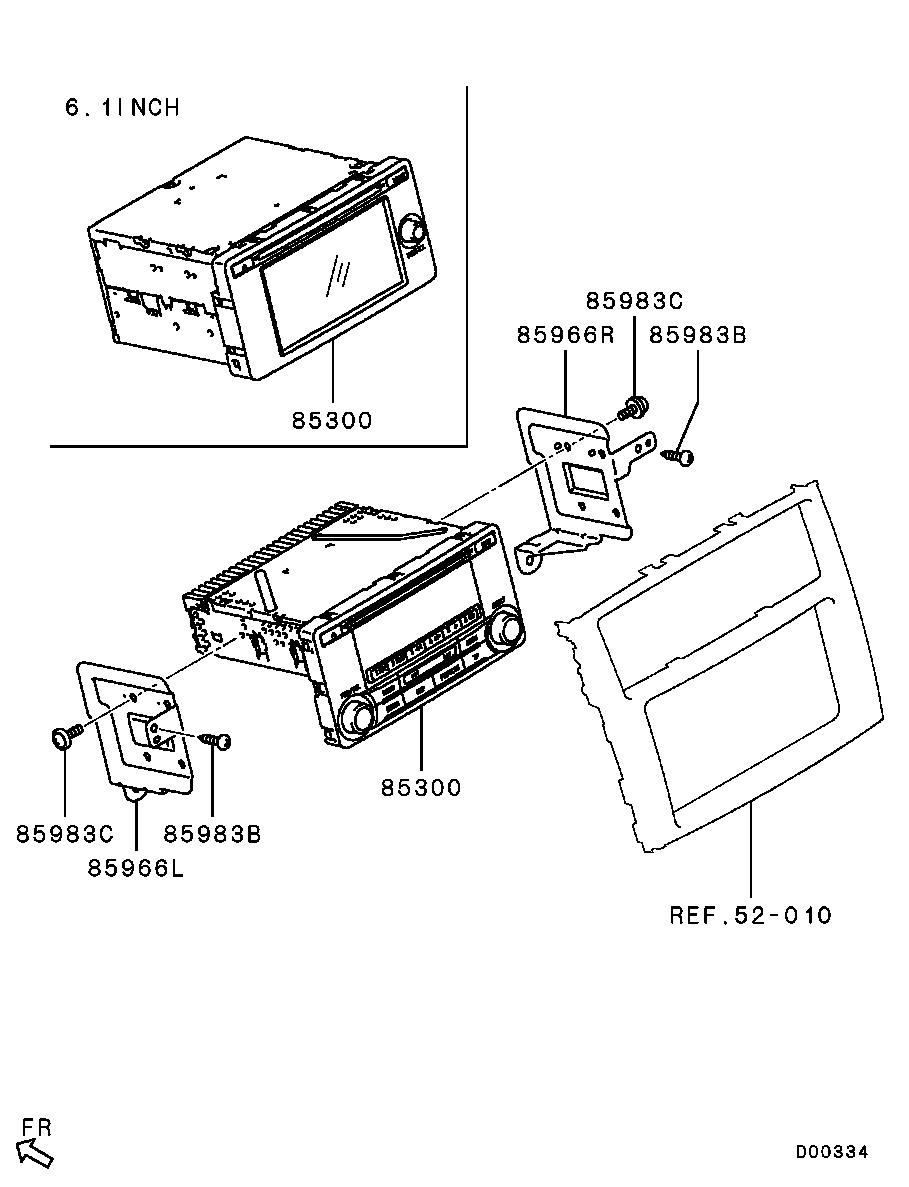 6.1INCH

85300

85983C

85966R

85983B

85300

85983C

85983B

85966L

REF.52-010

FR

D00334