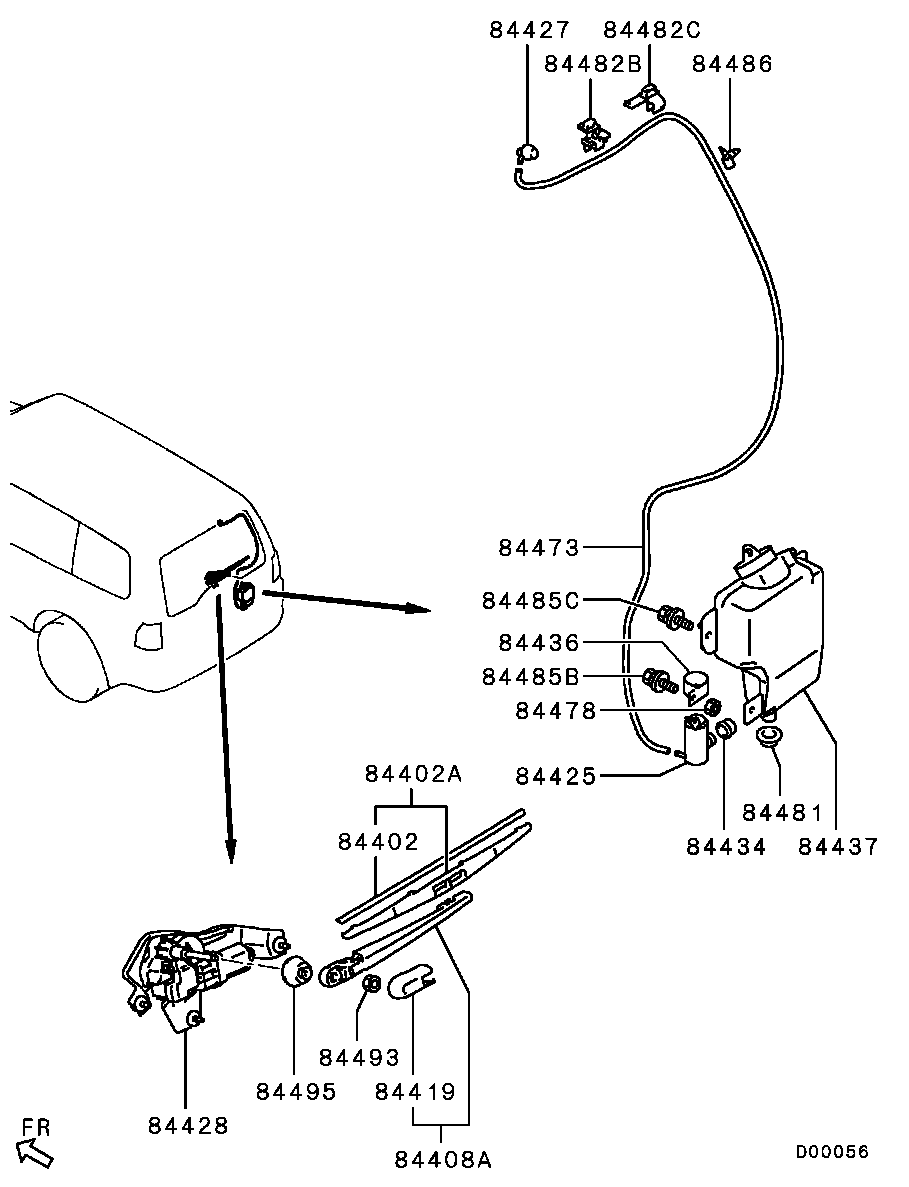 84427
84482C
84482B
84486
84473
84485C
84436
84485B
84478
84425
84481
84434
84437
84402A
84402
84493
84495
84419
84428
84408A
FR
D00056