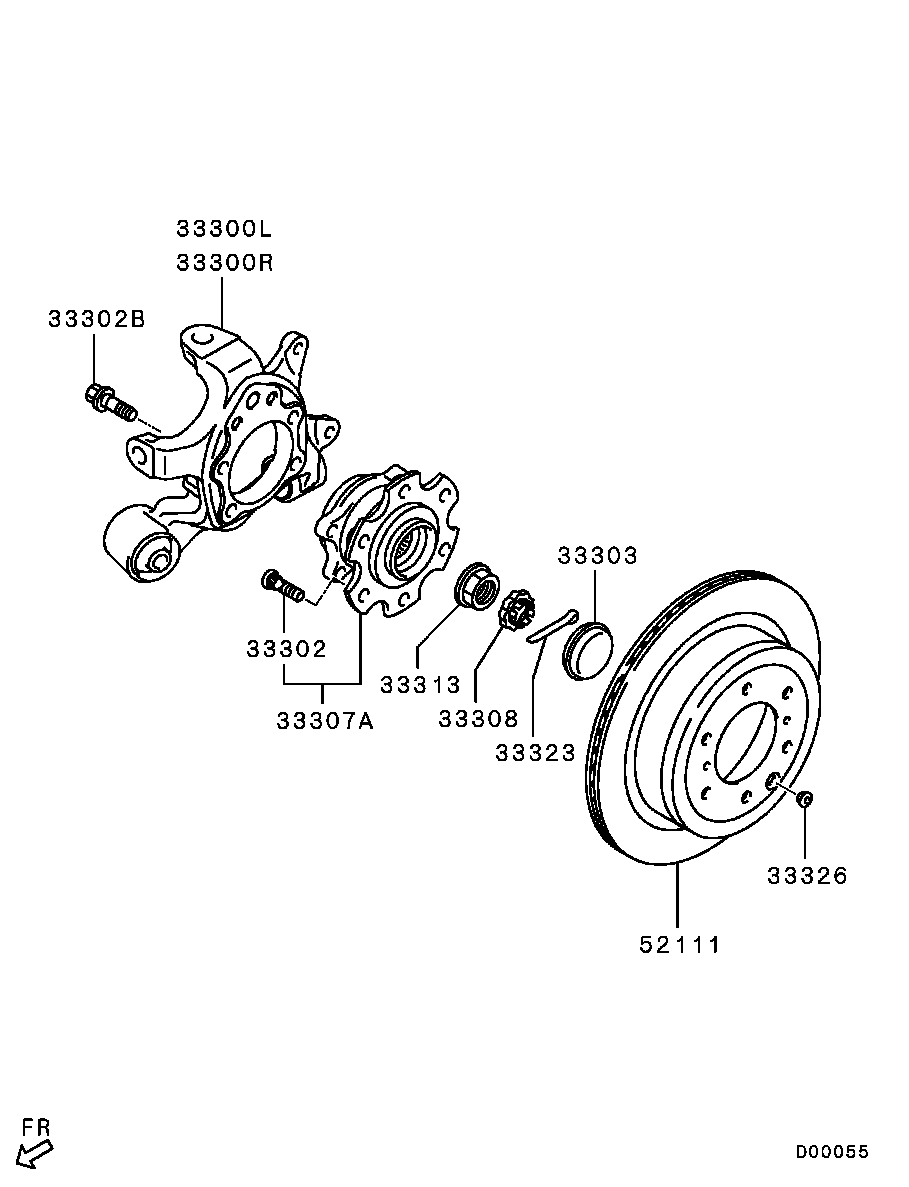 33300L
33300R
33302B
33303
33302
33313
33307A
33308
33323
33326
52111
FR
D00055