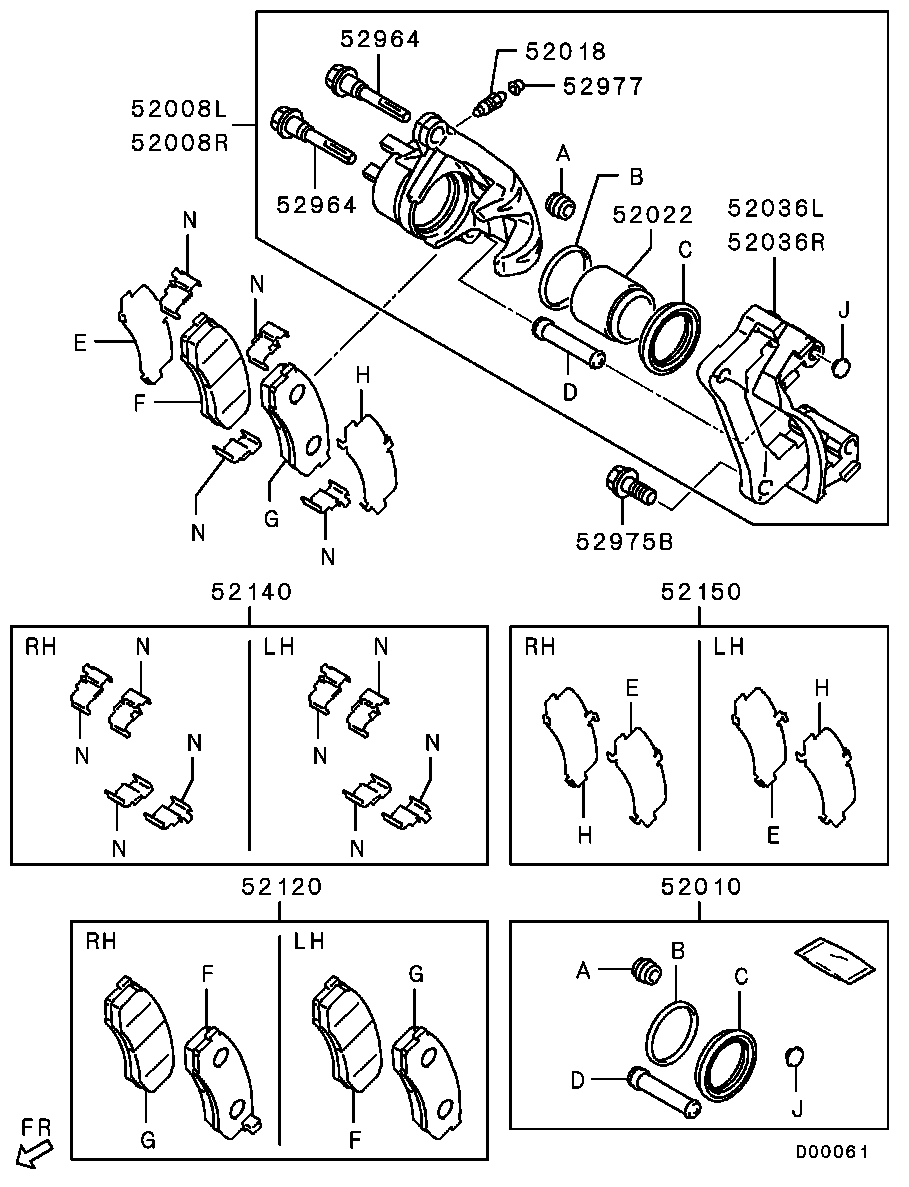 52964
52018
52977
52008L
52008R
52964
A
B
52022
52036L
52036R
C
J
D
N
N
E
F
H
N
G
N
52975B

52140
RH
N
N
N
N
LH
N
N
N
N

52150
RH
E
H
LH
H
E

52120
RH
F
G
LH
G
F

52010
A
B
C
D
J

FR
D00061