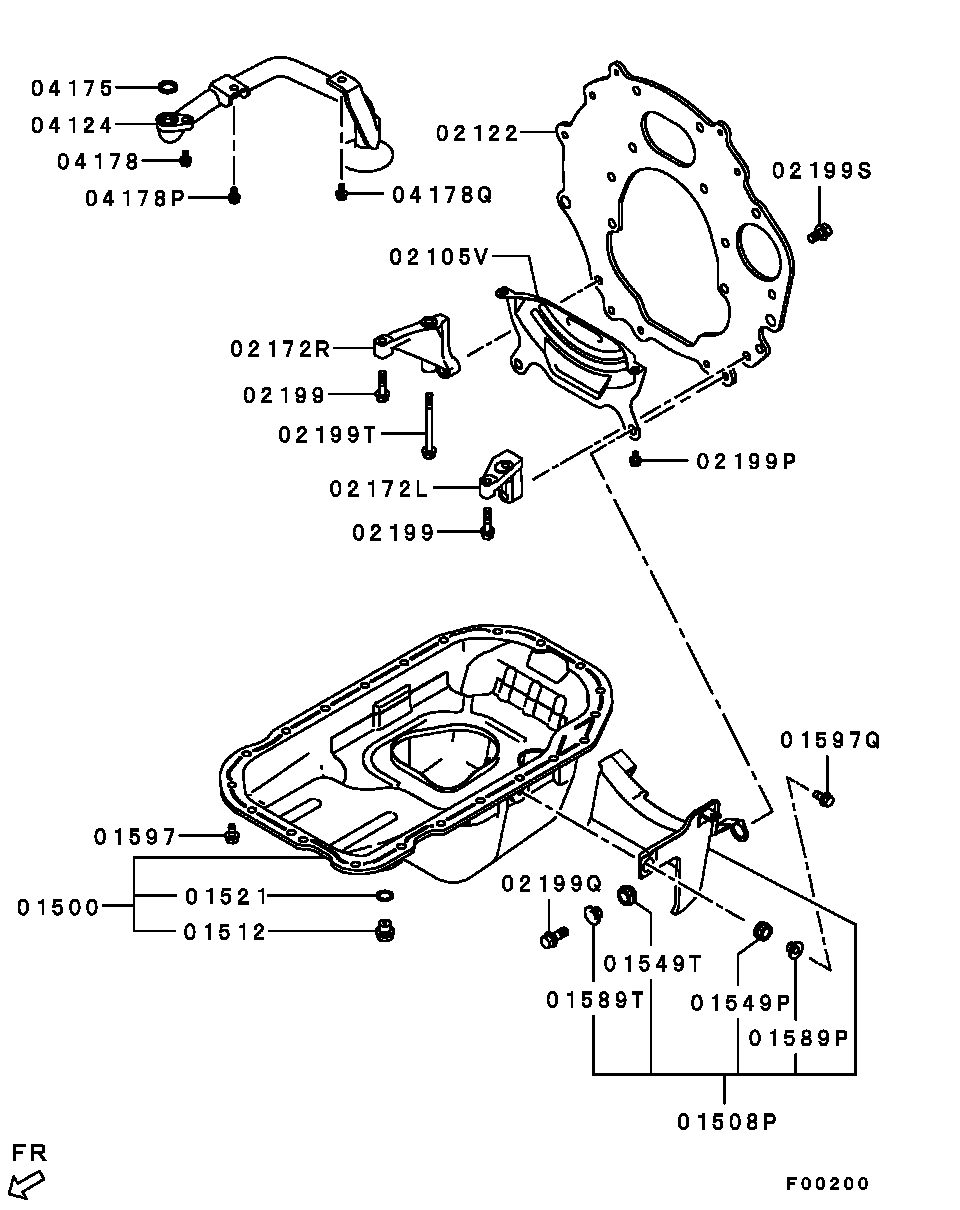 04175
04124
04178
04178P
04178Q
02122
02199S
02105V
02172R
02199
02199T
02199P
02172L
02199
01597Q
01597
01500
01521
01512
02199Q
01549T
01589T
01549P
01589P
01508P
FR
F00200