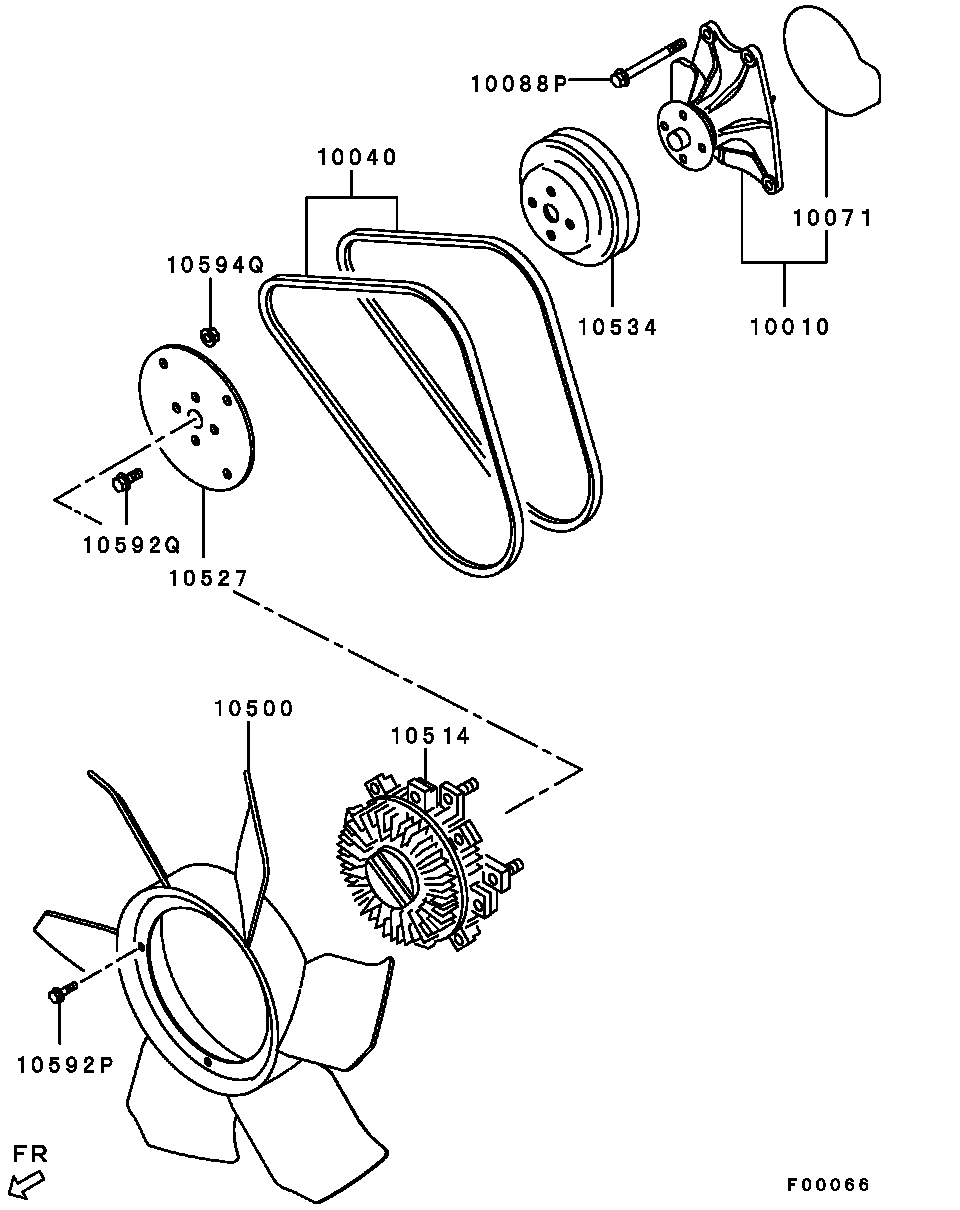 10088P
10040
10071
10594Q
10534
10010
10592Q
10527
10500
10514
10592P
FR
F00066