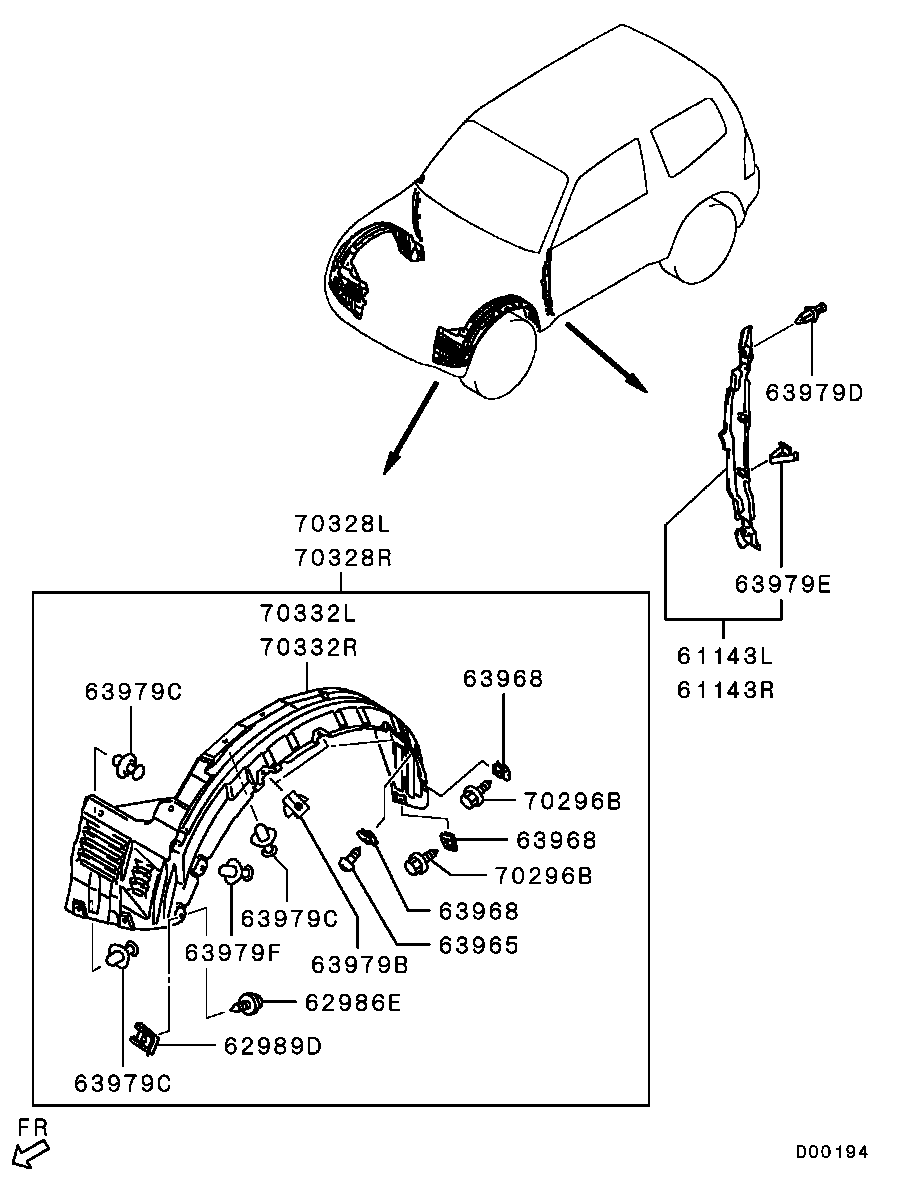 63979D

63979E

61143L
61143R

70328L
70328R

70332L
70332R

63979C

63968

70296B

63968

70296B

63968

63965

63979C

63979F

63979B

62986E

62989D

63979C

FR

D00194