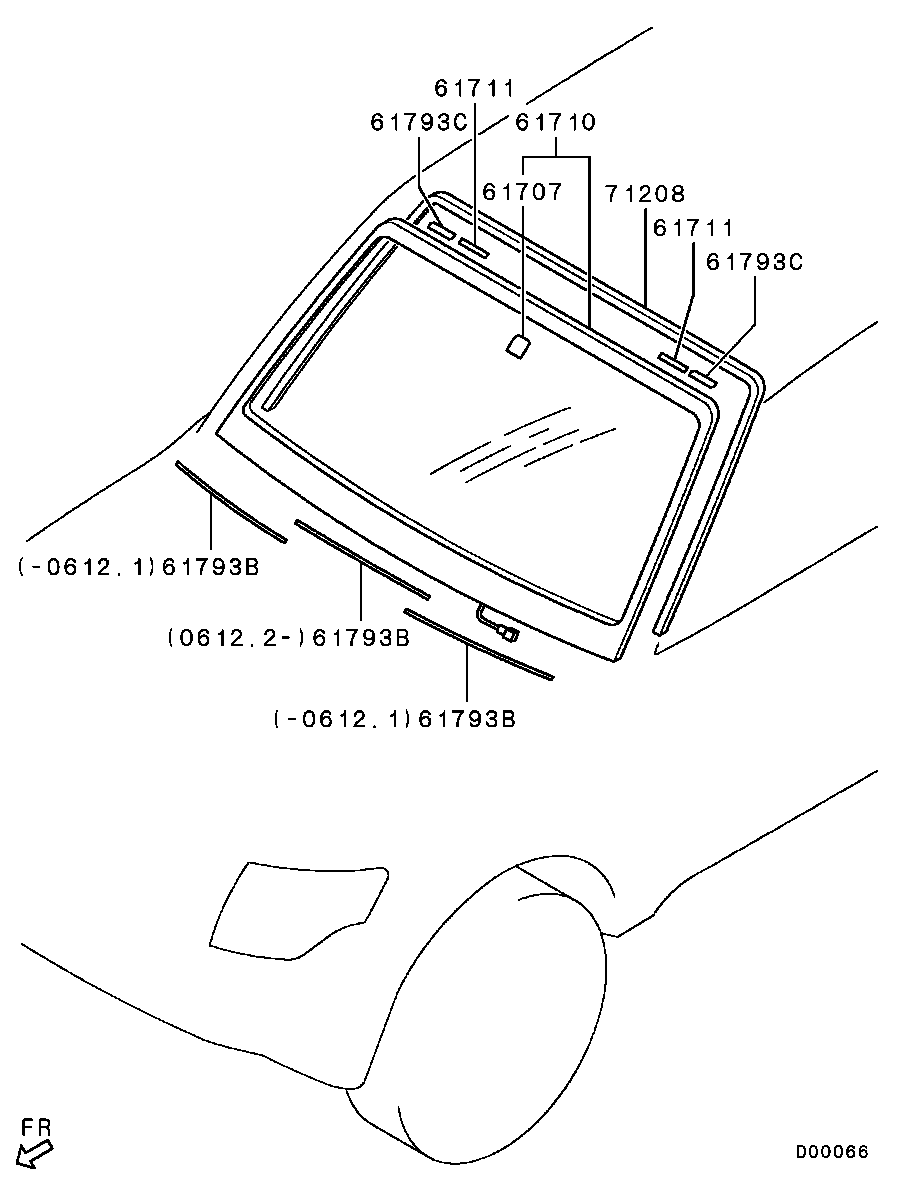 61711
61793C
61710
61707
71208
61711
61793C
(-0612.1)61793B
(0612.2-)61793B
(-0612.1)61793B
FR
D00066