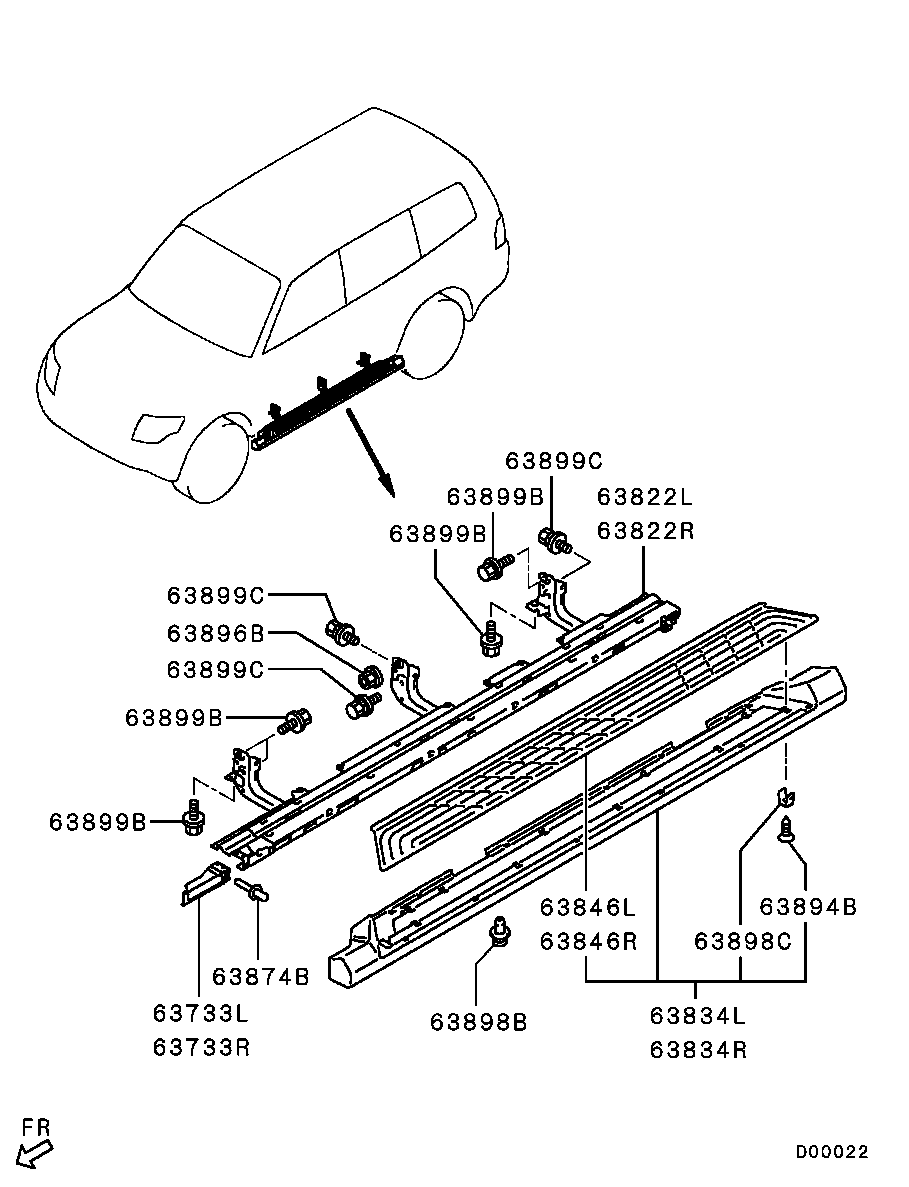 63899C
63899B
63822L
63822R
63899B
63899C
63896B
63899C
63899B
63899B
63846L
63846R
63894B
63898C
63874B
63733L
63733R
63898B
63834L
63834R
FR
D00022