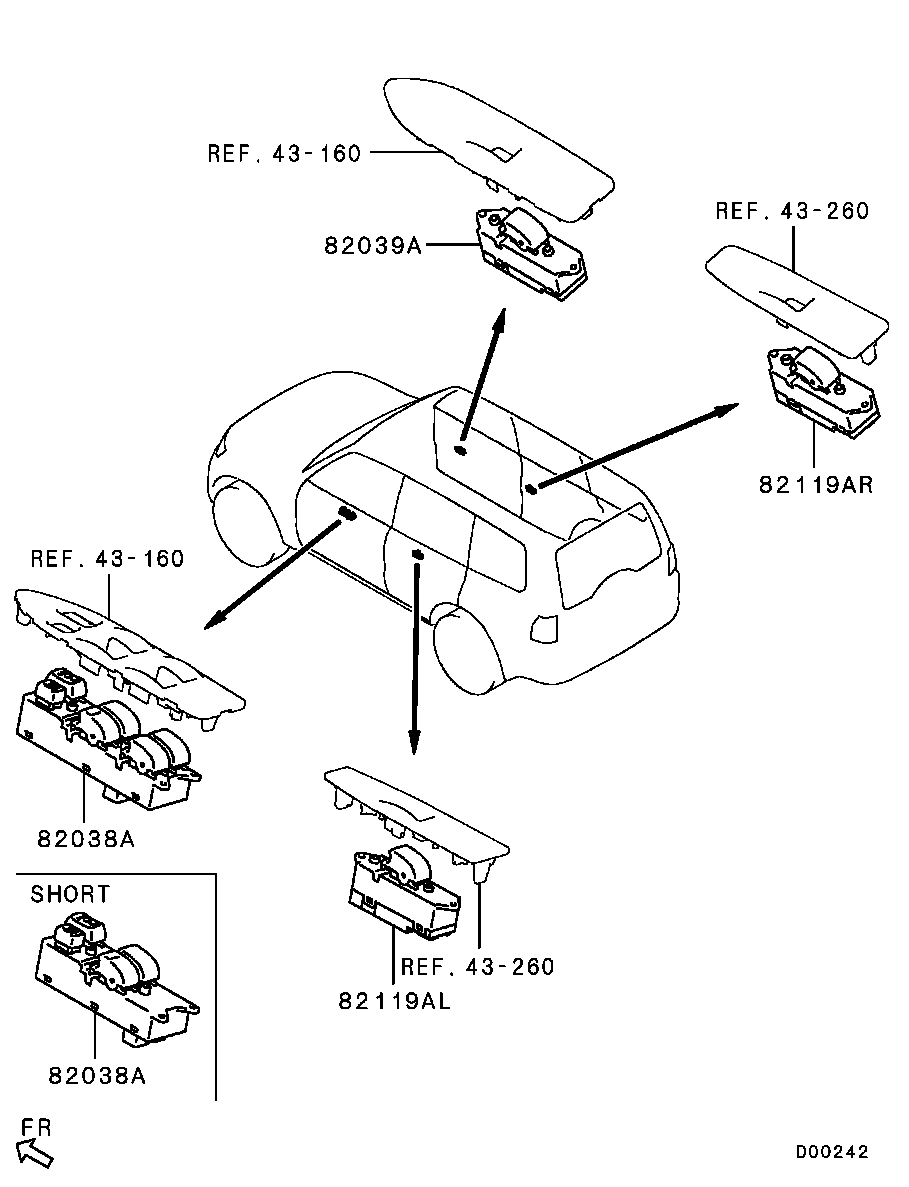 REF. 43-160
82039A
REF. 43-260
82119AR
REF. 43-160
82038A
SHORT
82038A
REF. 43-260
82119AL
FR
D00242