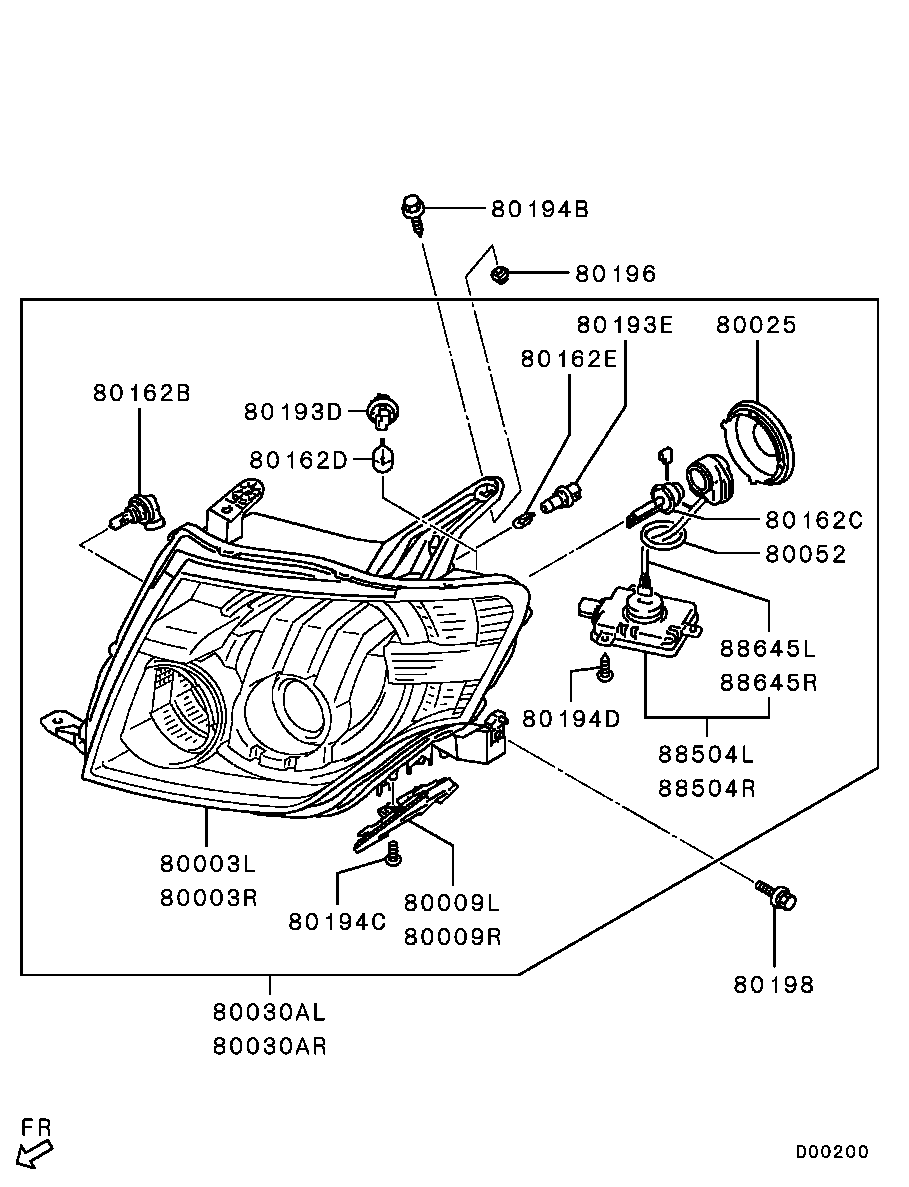 80194B
80196
80193E
80025
80162E
80162B
80193D
80162D
80162C
80052
88645L
88645R
80194D
88504L
88504R
80003L
80003R
80194C
80009L
80009R
80198
80030AL
80030AR
FR
D00200