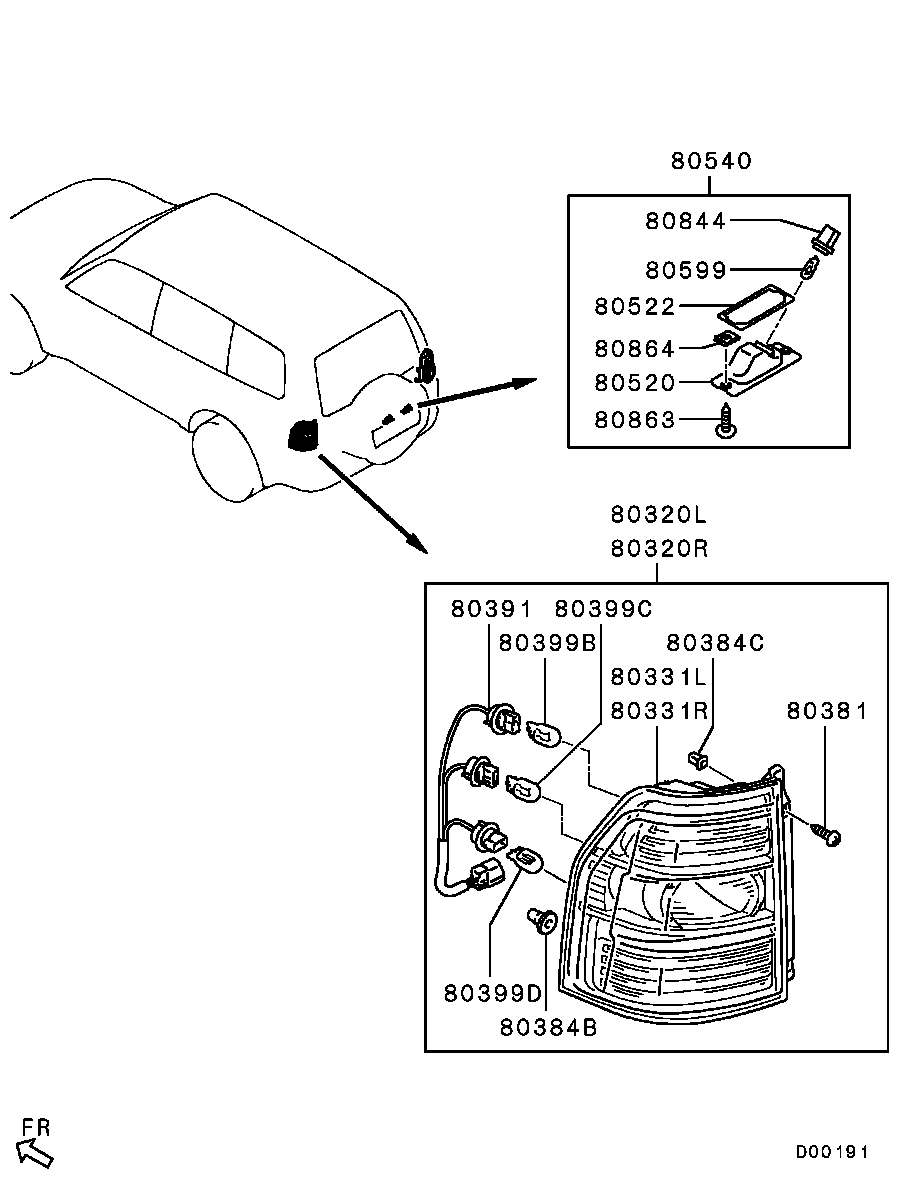 80540
80844
80599
80522
80864
80520
80863

80320L
80320R
80391
80399C
80399B
80384C
80331L
80331R
80381
80399D
80384B

FR
D00191