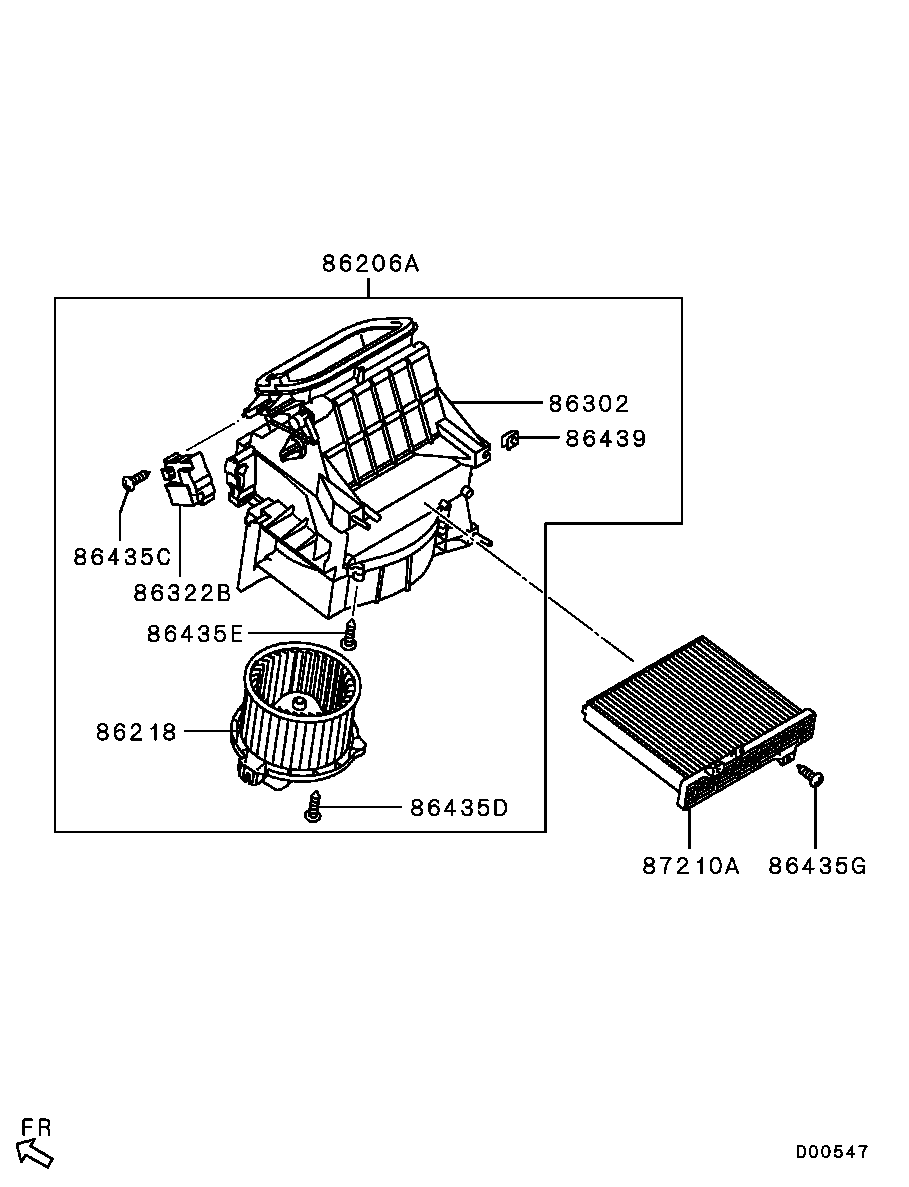 86206A
86302
86439
86435C
86322B
86435E
86218
86435D
87210A
86435G
FR
D00547