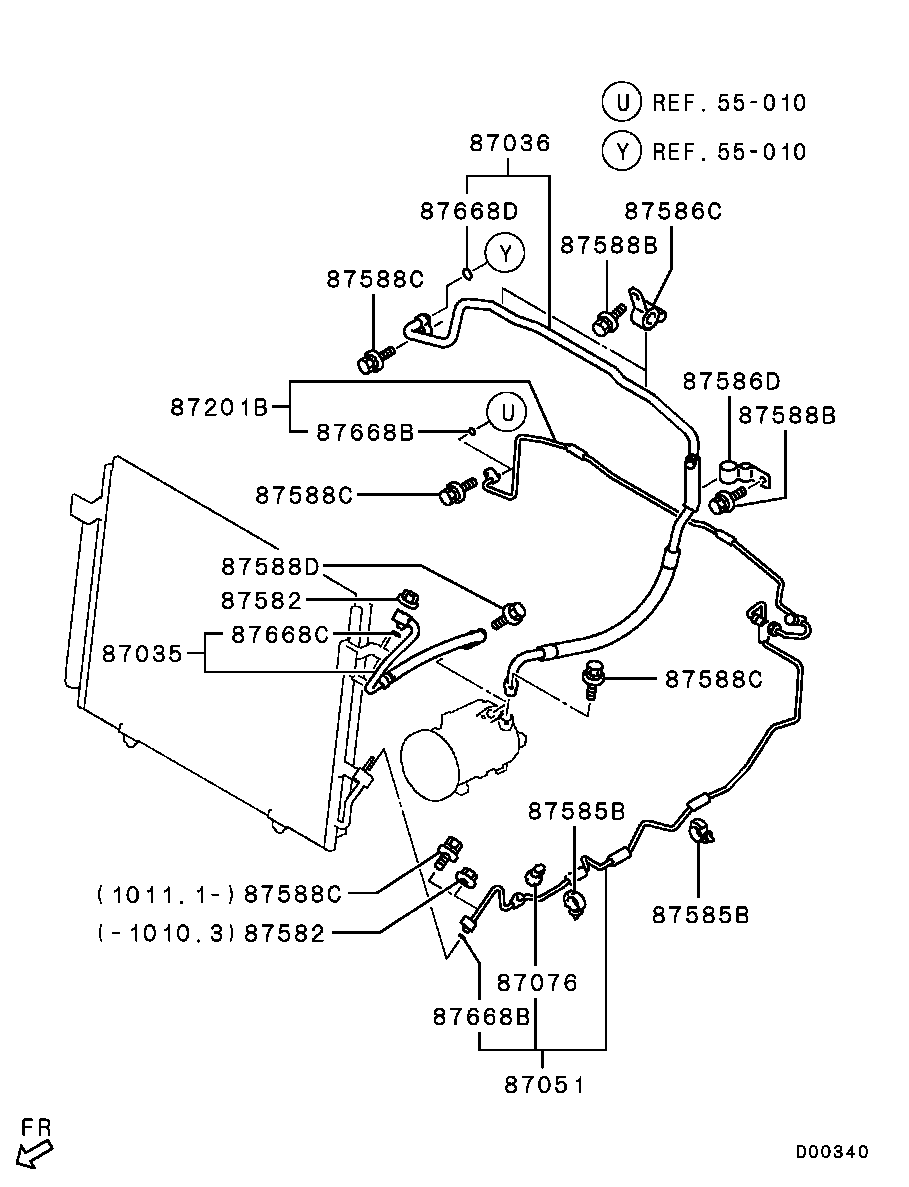 U REF. 55-010
Y REF. 55-010

87036
87668D
Y
87586C
87588B
87588C
87586D
87588B
87201B
87668B
U
87588C
87588D
87582
87668C
87035
87588C
87585B
(1011.1-)87588C
(-1010.3)87582
87585B
87076
87668B
87051
FR
D00340