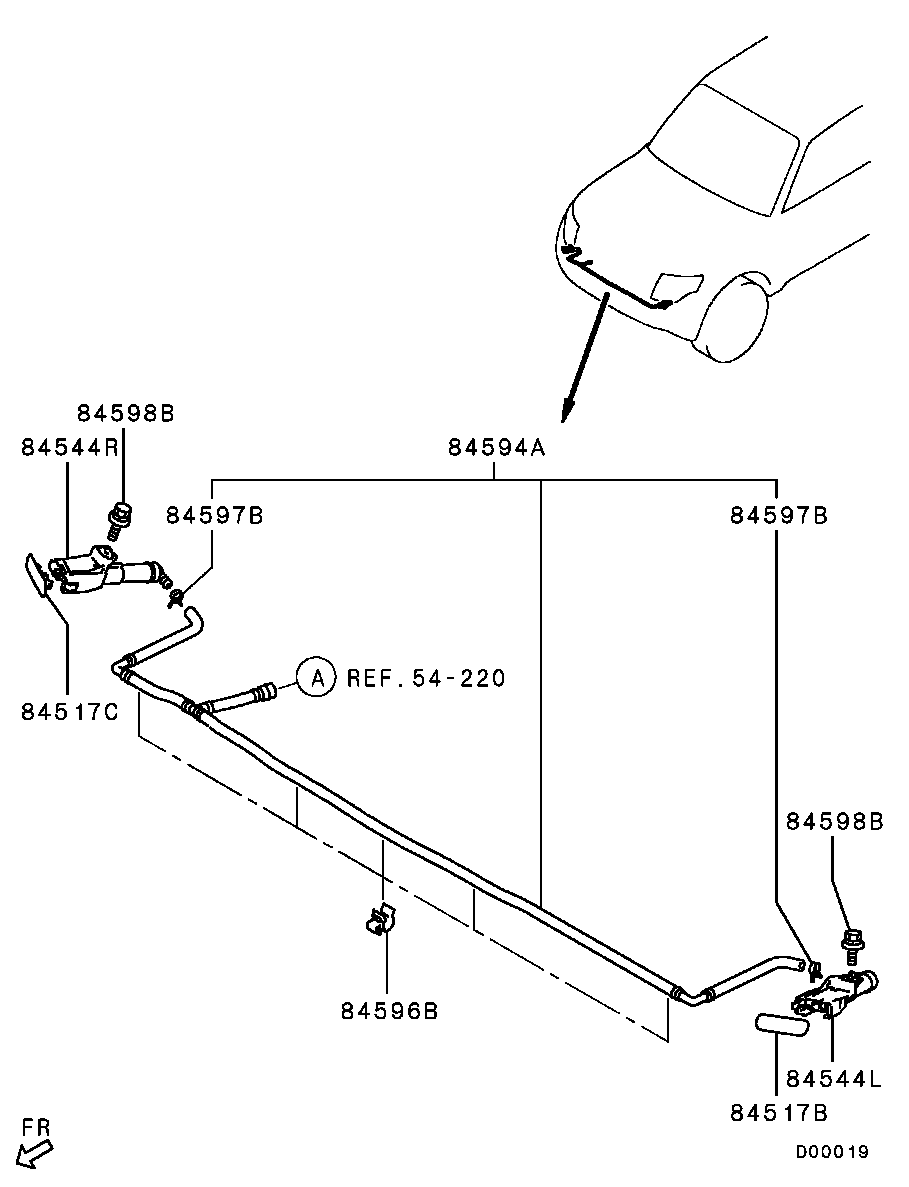 84598B
84544R
84594A
84597B
84597B
84517C
A REF.54-220
84598B
84596B
84544L
84517B
FR
D00019