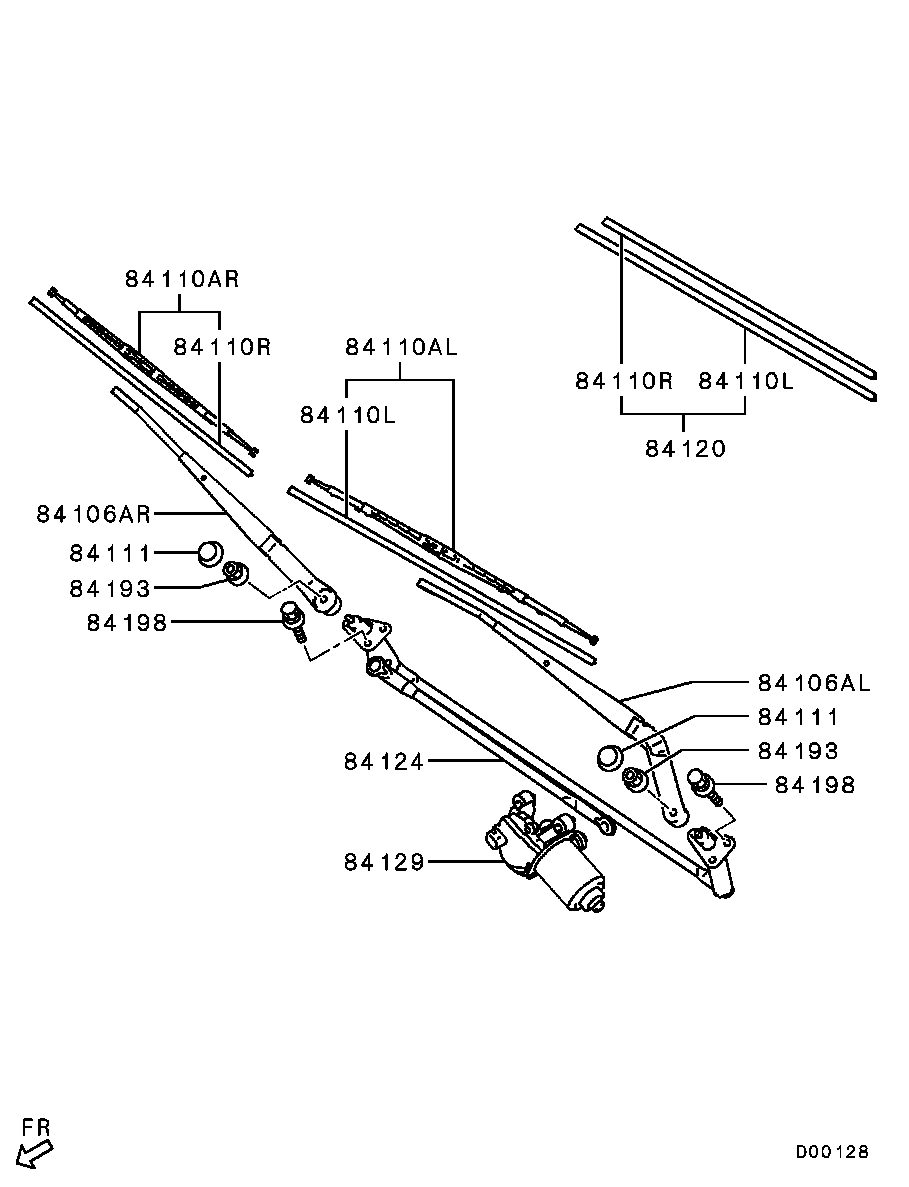 84110AR
84110R
84110AL
84110L
84110R
84110L
84120
84106AR
84111
84193
84198
84106AL
84111
84193
84198
84124
84129
FR
D00128