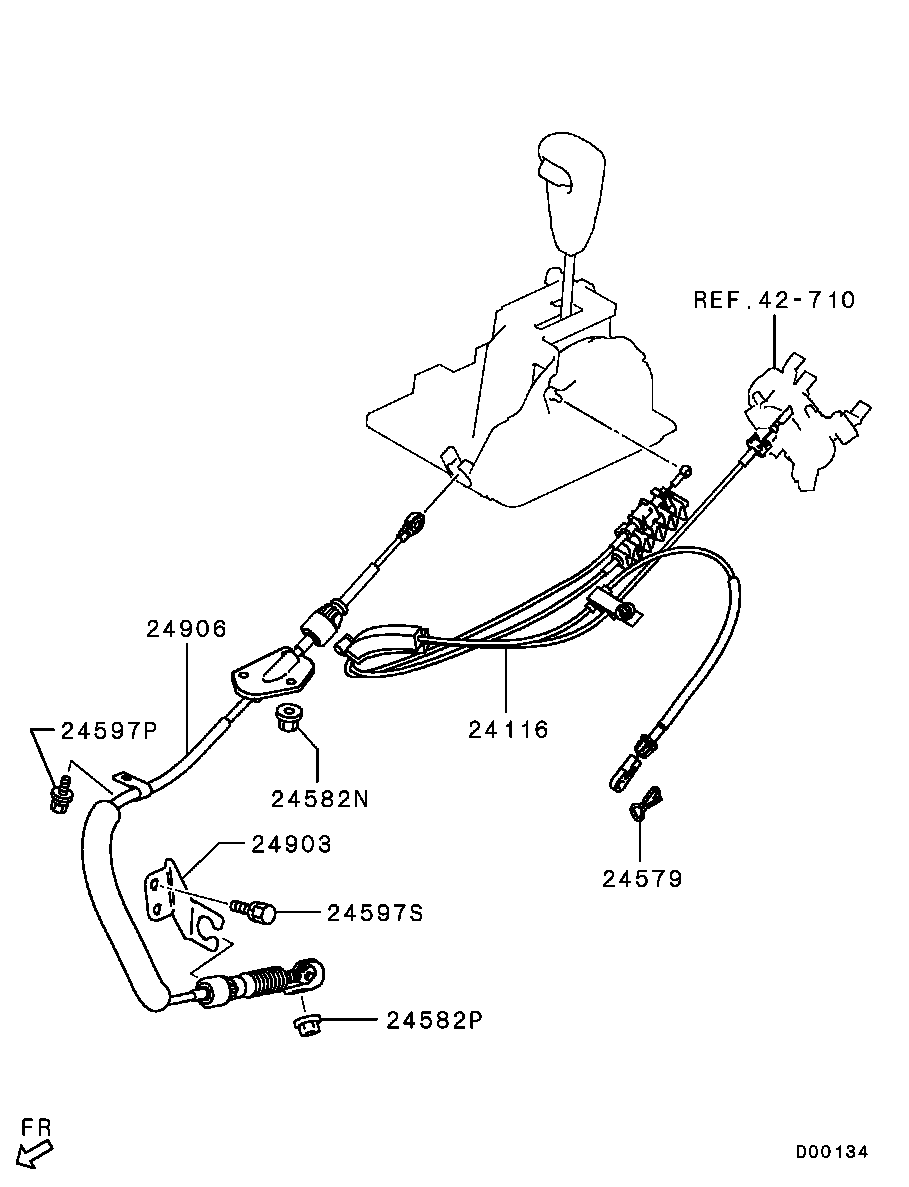 REF.42-710

24906

24597P

24582N

24116

24903

24597S

24579

24582P

FR

D00134