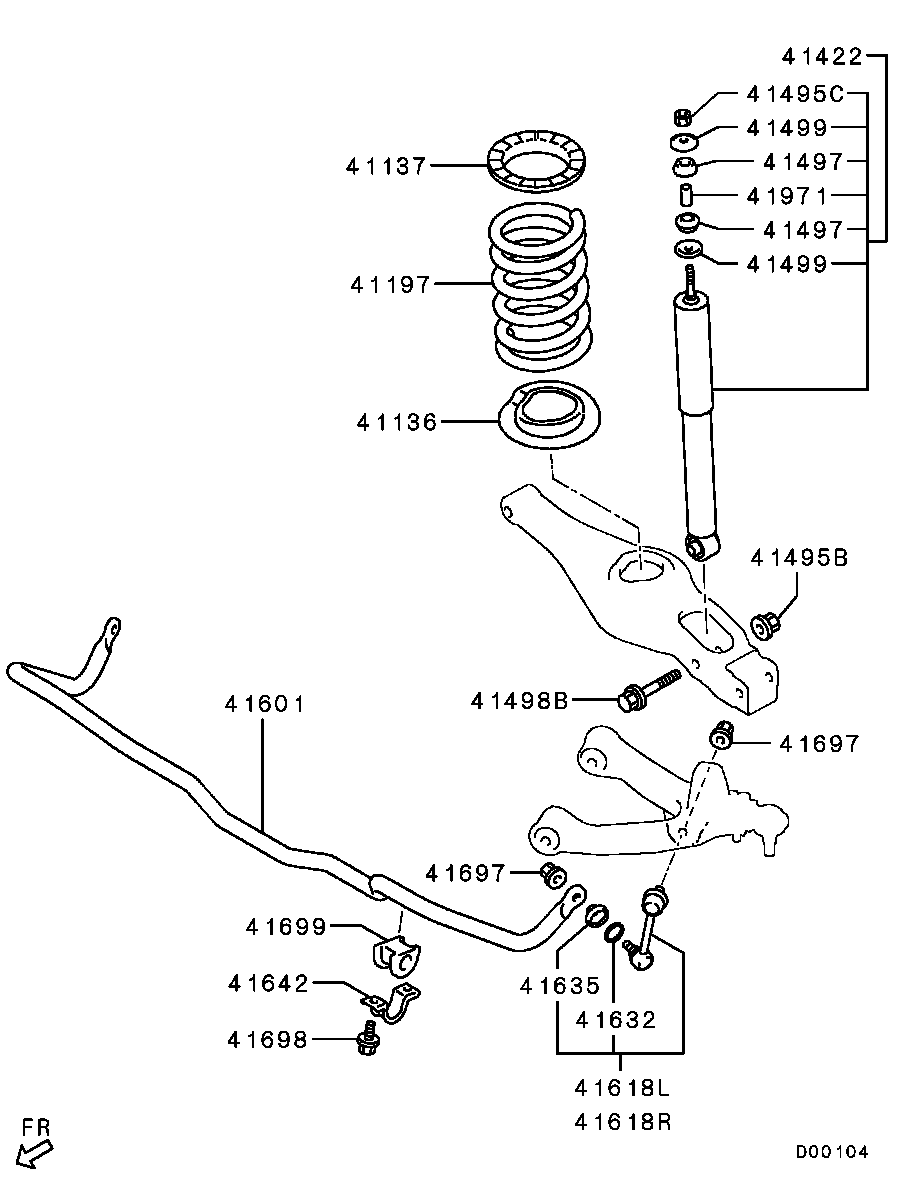 41422
41495C
41499
41497
41971
41497
41499
41137
41197
41136
41495B
41498B
41697
41601
41697
41699
41642
41698
41635
41632
41618L
41618R
FR
D00104