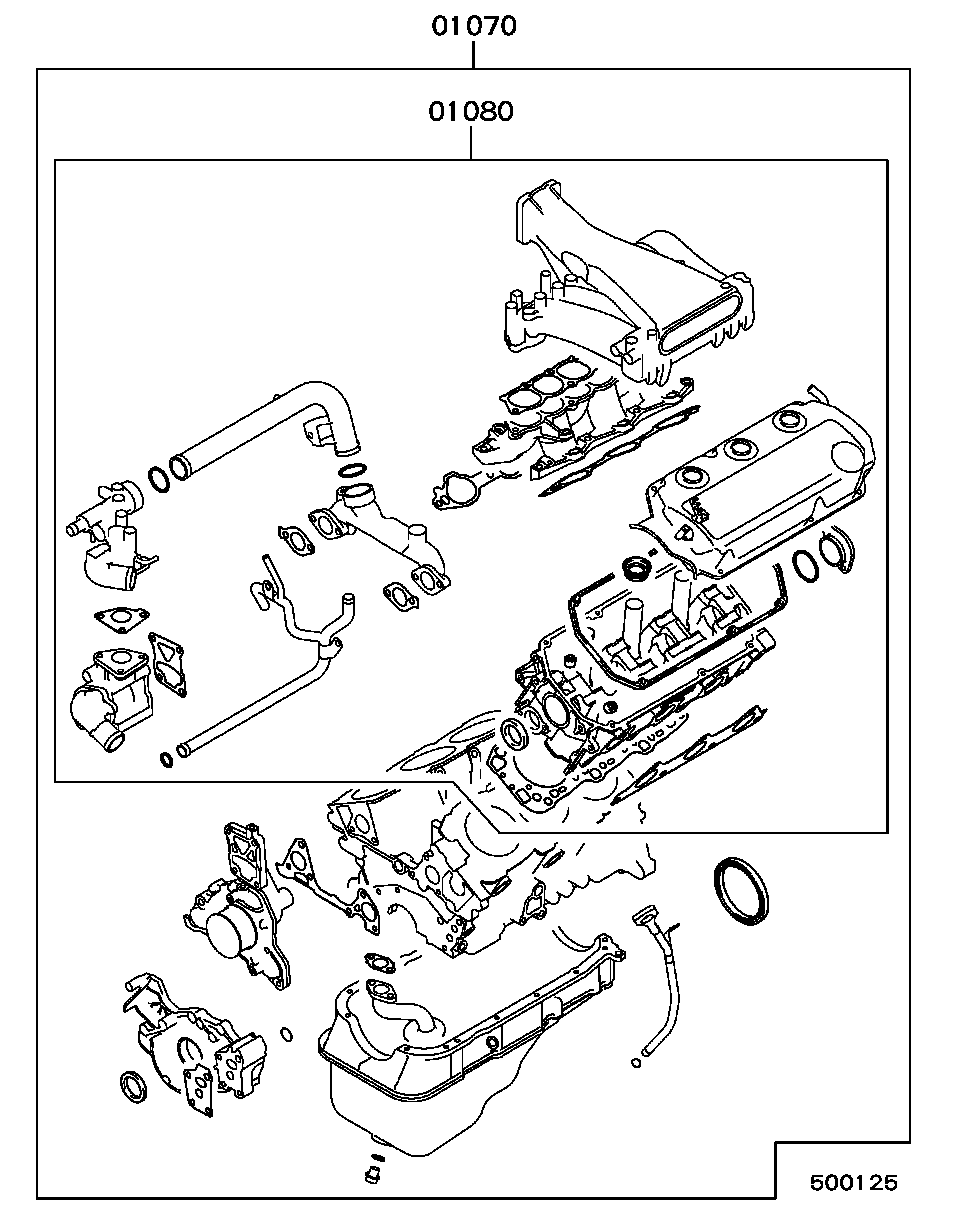 01070

01080

500125