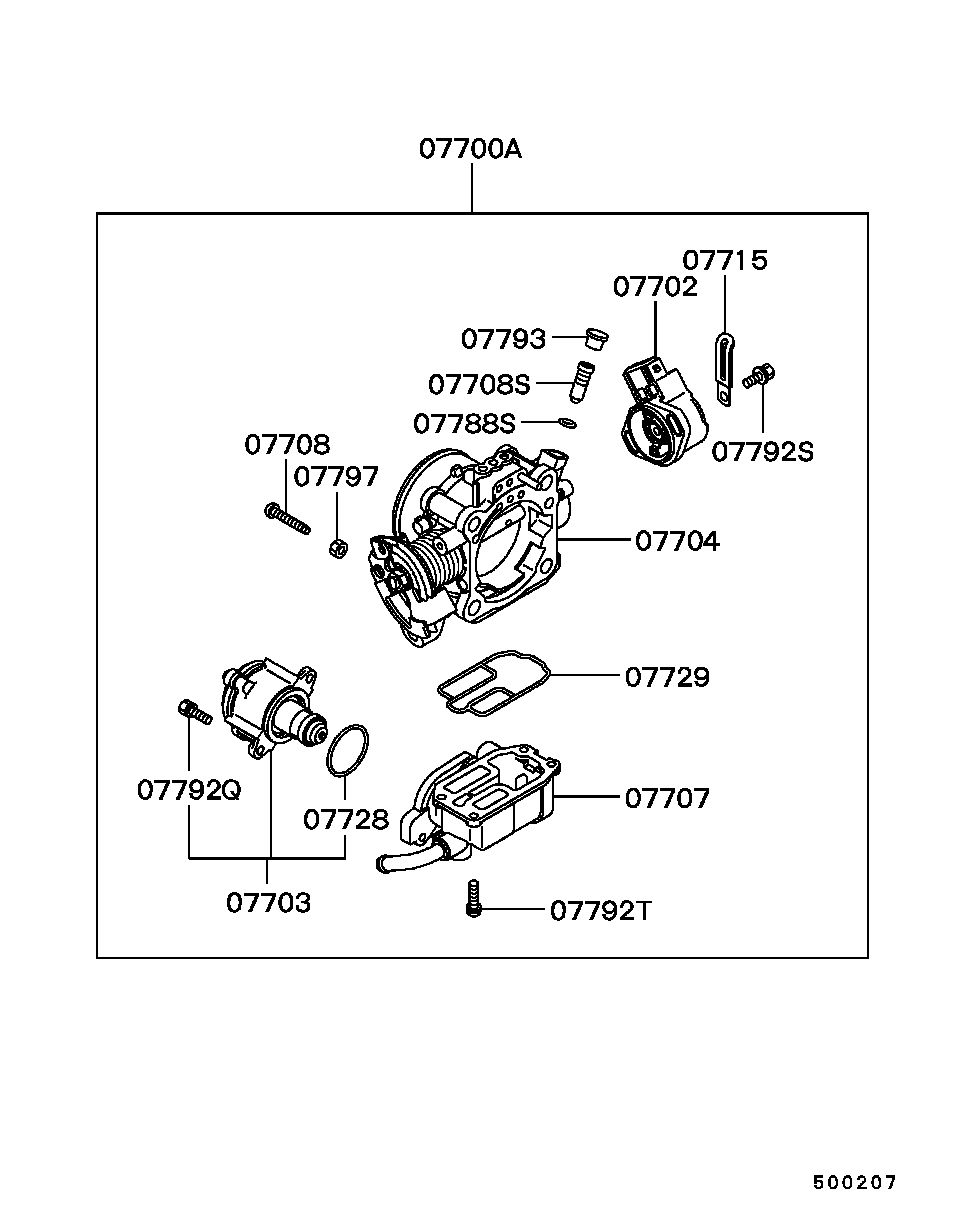 07700A

07715
07702
07793
07708S
07788S
07792S
07708
07797
07704
07729
07792Q
07728
07707
07703
07792T

500207