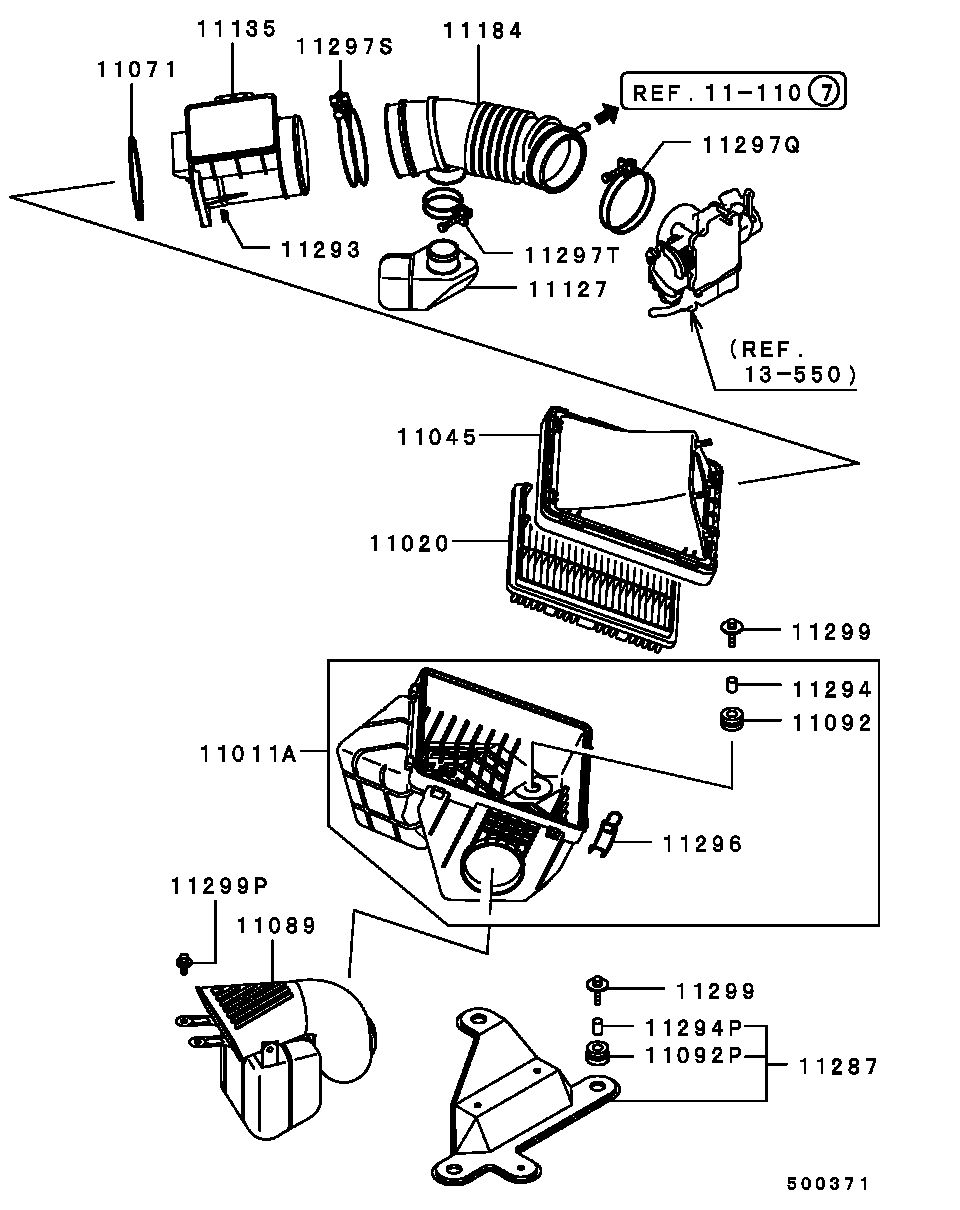 11135
11297S
11184
11071
REF. 11-110 7
11297Q
11293
11297T
11127
(REF. 13-550)
11045
11020
11299
11294
11092
11011A
11296
11299P
11089
11299
11294P
11092P
11287
500371