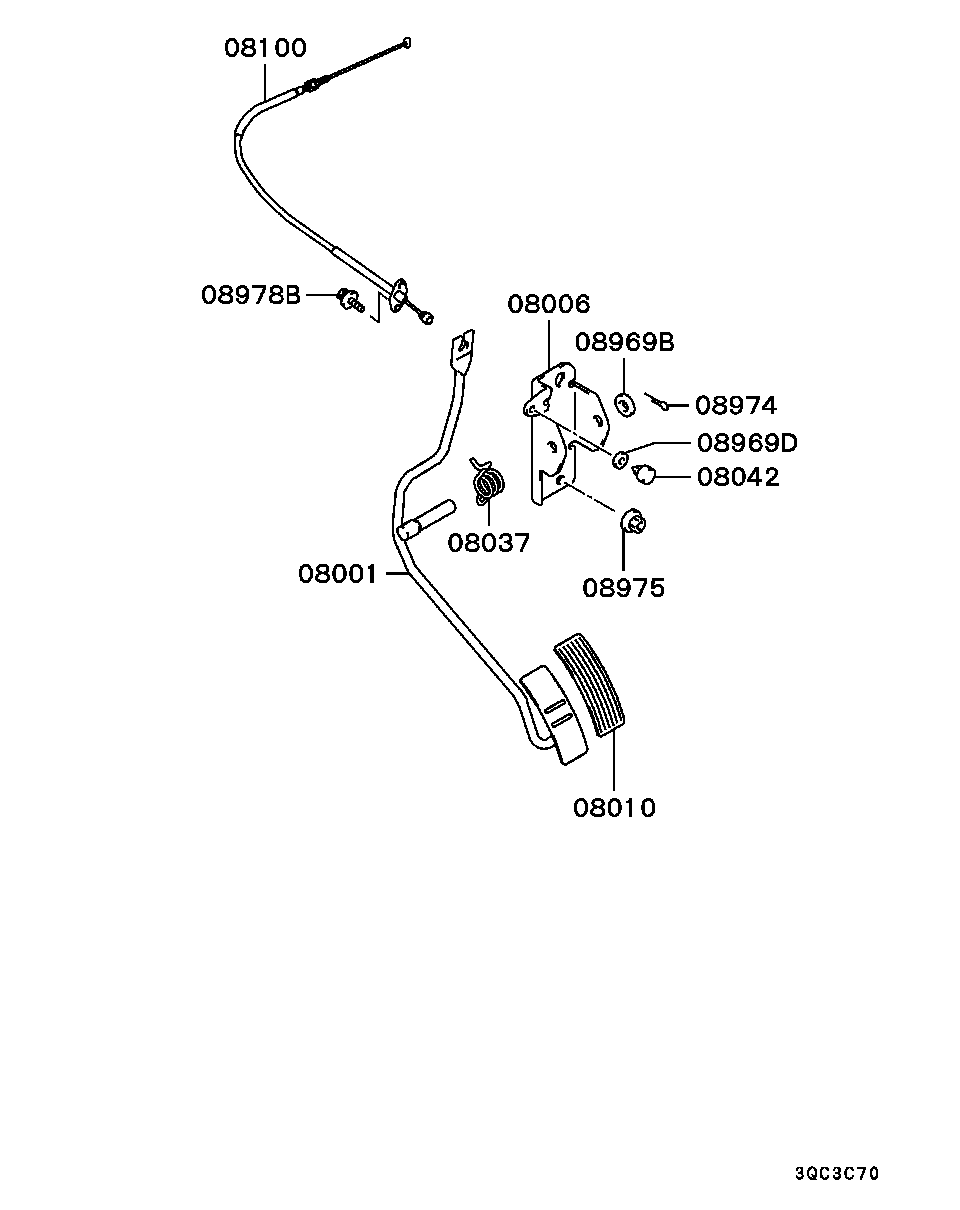 08100

08978B

08006

08969B

08974

08969D

08042

08037

08001

08975

08010

3QC3C70