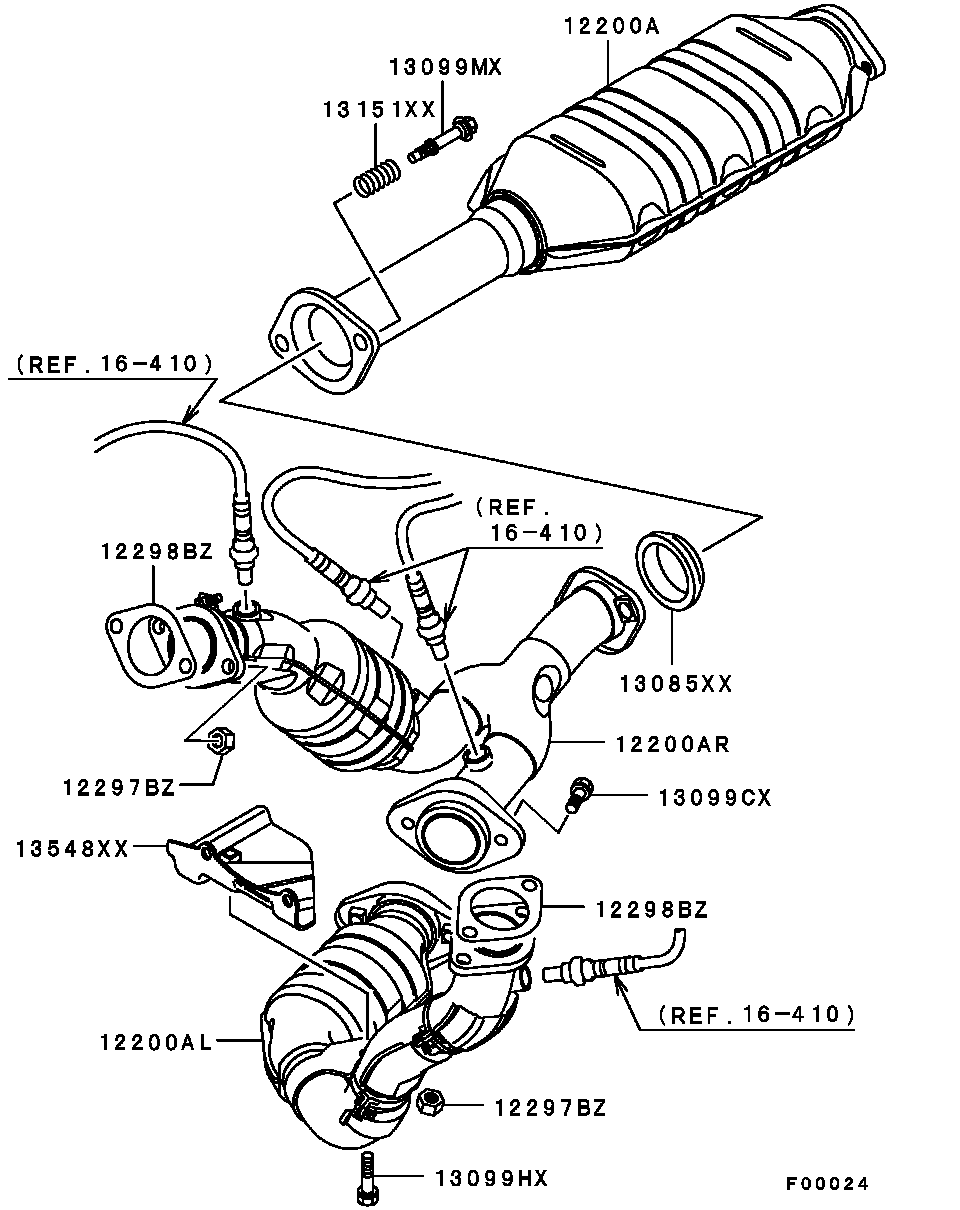 12200A
13099MX
13151XX
(REF.16-410)
(REF.
16-410)
12298BZ
13085XX
12200AR
12297BZ
13099CX
13548XX
12298BZ
(REF.16-410)
12200AL
12297BZ
13099HX
F00024