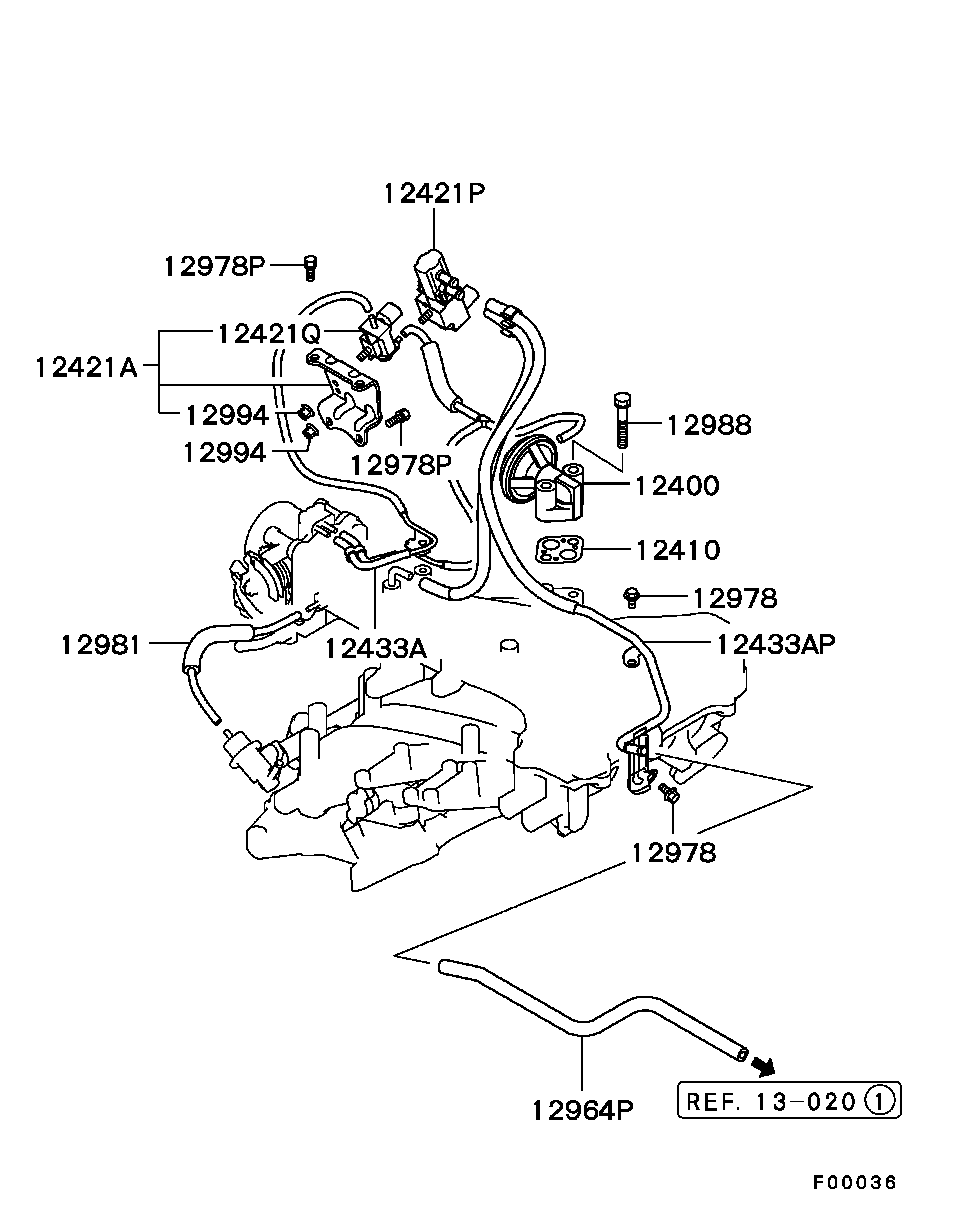 12421P
12978P
12421Q
12421A
12994
12994
12978P
12988
12400
12410
12978
12981
12433A
12433AP
12978
12964P
REF. 13-020 1
F00036